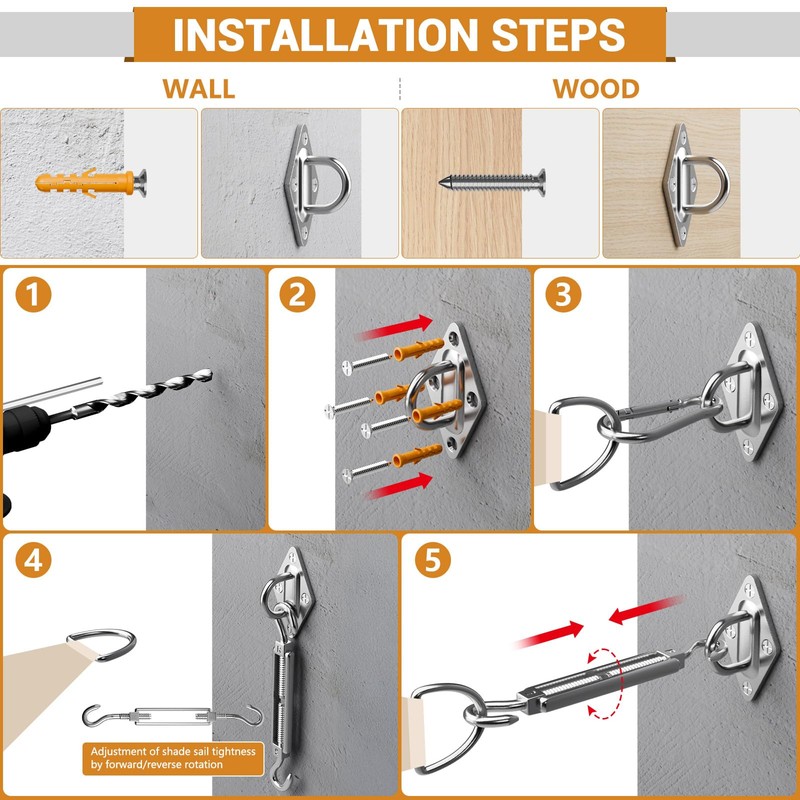 INSTALLATION STEPS

WALL

WOOD

1

2

3

4

Adjustment of shade sail tightness by forward/reverse rotation

5