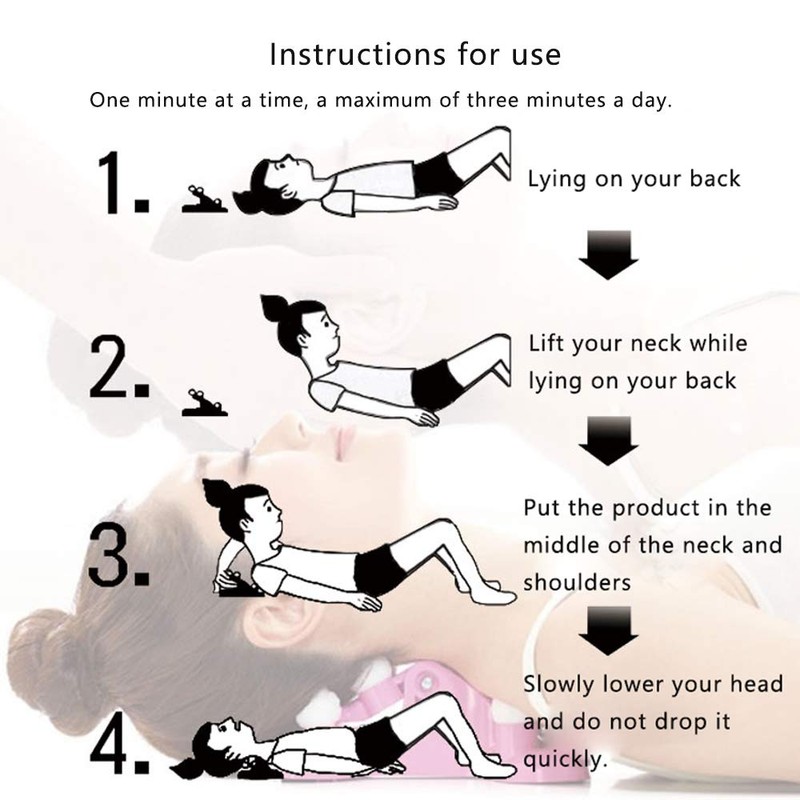 Instructions for use

One minute at a time, a maximum of three minutes a day.

1. Lying on your back

2. Lift your neck while lying on your back

3. Put the product in the middle of the neck and shoulders

4. Slowly lower your head and do not drop it quickly.