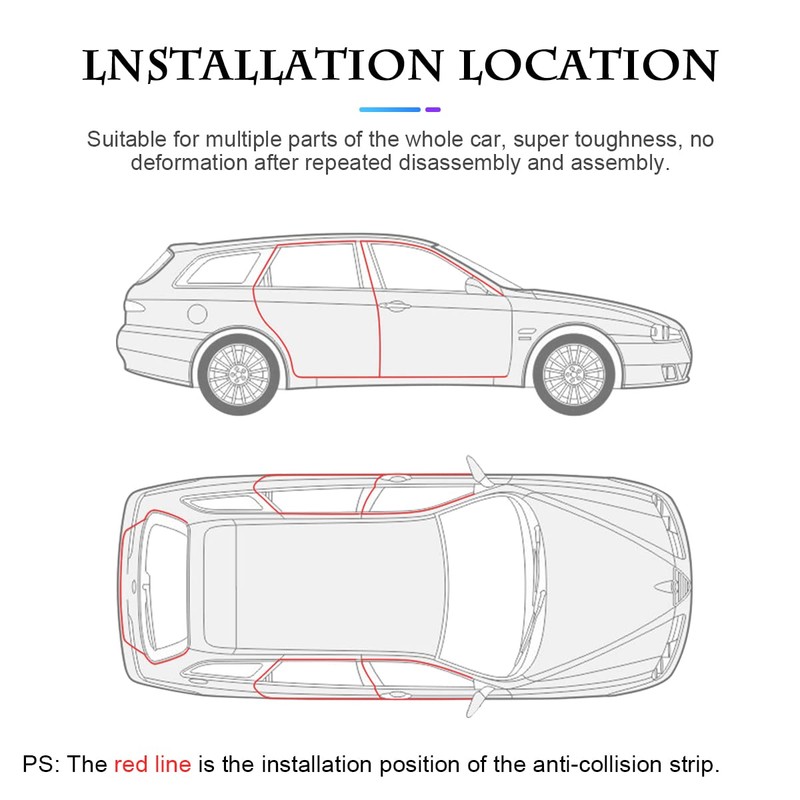 LNSTALLATION LOCATION

Suitable for multiple parts of the whole car, super toughness, no deformation after repeated disassembly and assembly.

PS: The red line is the installation position of the anti-collision strip.