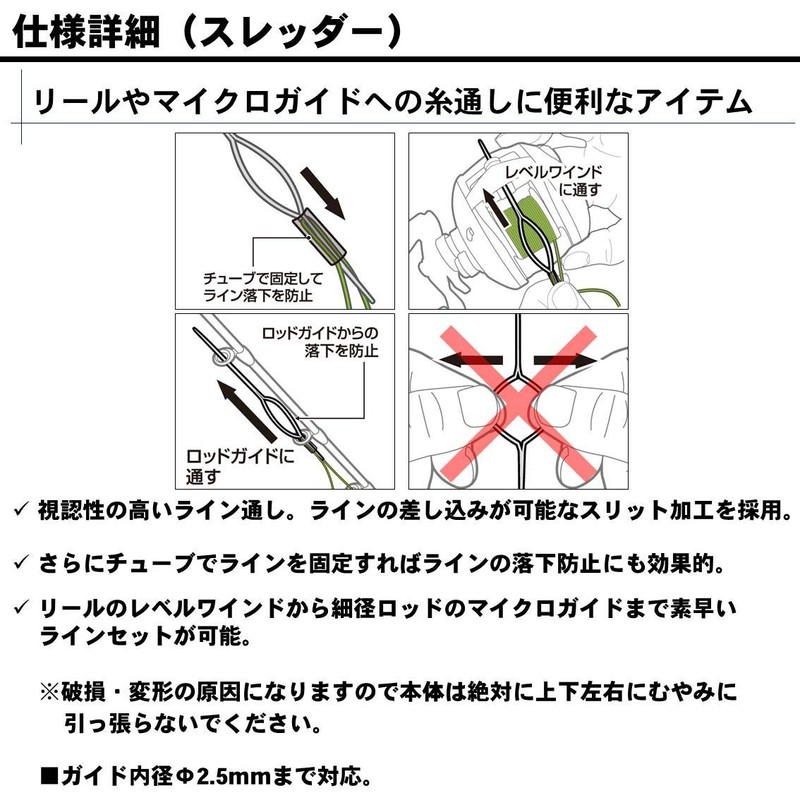 仕様詳細（スレッダー）

リールやマイクロガイドへの糸通しに便利なアイテム

チューブで固定して
ライン落下を防止

レベルワインド
に通す

ロッドガイドからの
落下を防止

ロッドガイドに
通す

✓ 視認性の高いライン通し。ラインの差し込みが可能なスリット加工を採用。

✓ さらにチューブでラインを固定すればラインの落下防止にも効果的。

✓ リールのレベルワインドから細径ロッドのマイクロガイドまで素早いラインセットが可能。

※破損・変形の原因になりますので本体は絶対に上下左右にむやみに引っ張らないでください。

■ガイド内径Φ2.5mmまで対応。