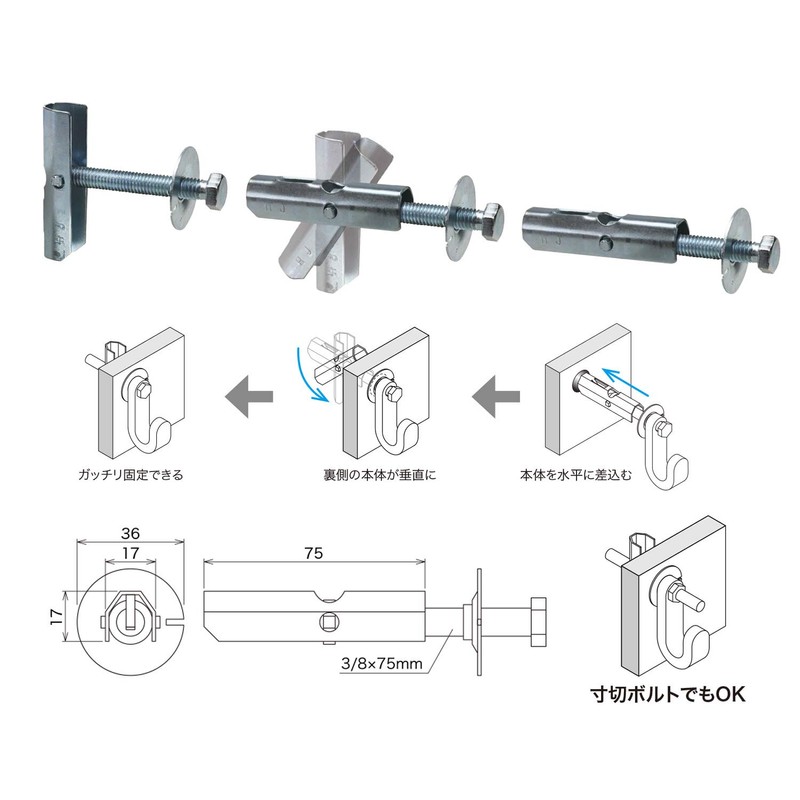 ガッチリ固定できる

裏側の本体が垂直に

本体を水平に差込む

36

17

17

75

3/8×75mm

寸切ボルトでもOK