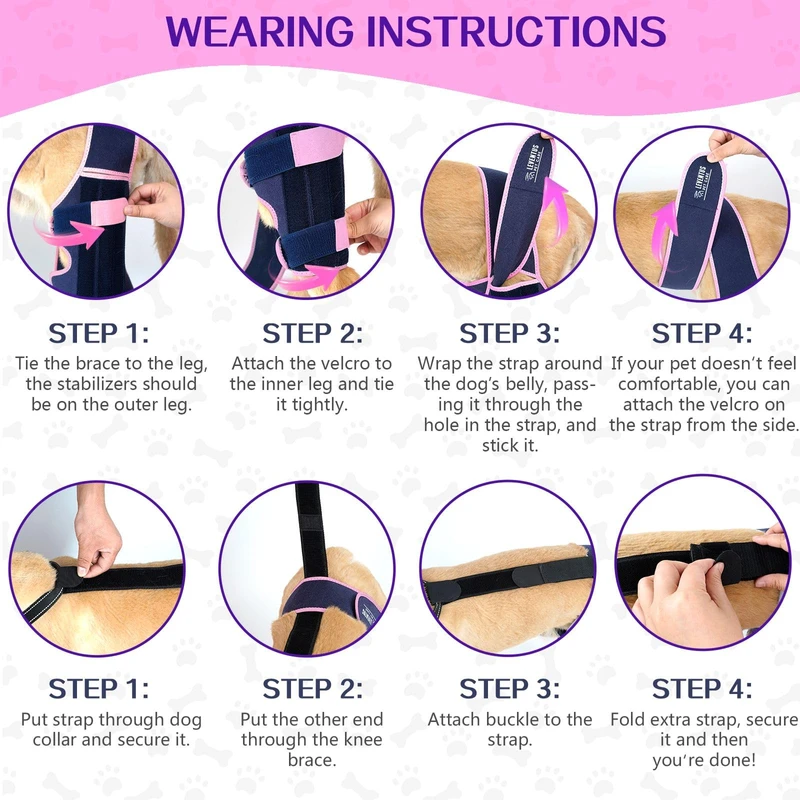 WEARING INSTRUCTIONS

LEVENTUS PET CARE

LEVENTUS PET CARE

STEP 1:
Tie the brace to the leg, the stabilizers should be on the outer leg.

STEP 2:
Attach the velcro to the inner leg and tie it tightly.

STEP 3:
Wrap the strap around the dog's belly, passing it through the hole in the strap, and stick it.

STEP 4:
If your pet doesn't feel comfortable, you can attach the velcro on the strap from the side.

STEP 1:
Put strap through dog collar and secure it.

STEP 2:
Put the other end through the knee brace.

STEP 3:
Attach buckle to the strap.

STEP 4:
Fold extra strap, secure it and then you're done!