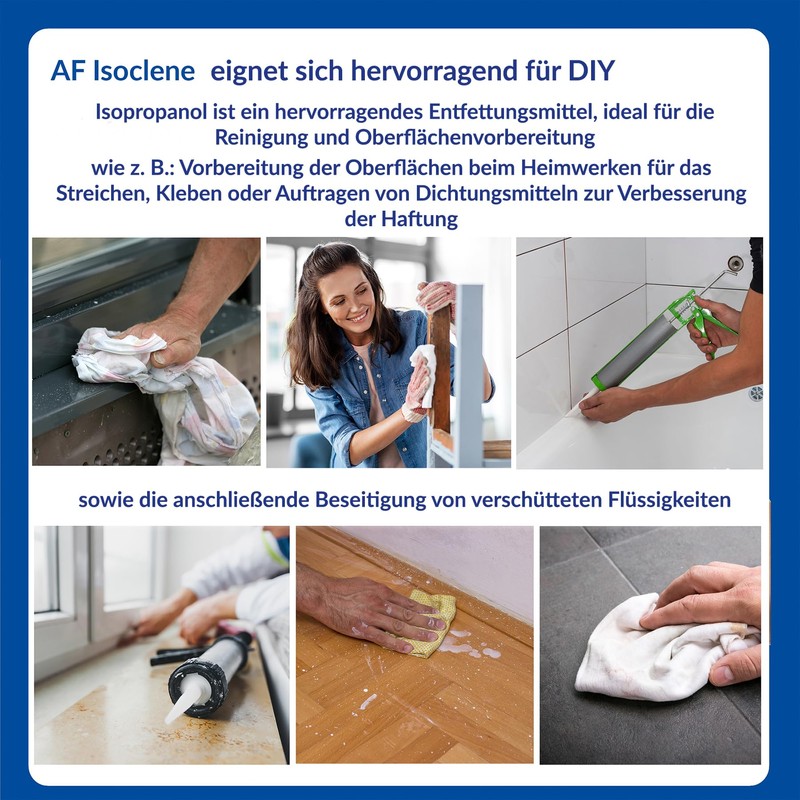 AF Isoclene  eignet sich hervorragend für DIY

Isopropanol ist ein hervorragendes Entfettungsmittel, ideal für die Reinigung und Oberflächenvorbereitung

wie z. B.: Vorbereitung der Oberflächen beim Heimwerken für das Streichen, Kleben oder Auftragen von Dichtungsmitteln zur Verbesserung der Haftung

sowie die anschließende Beseitigung von verschütteten Flüssigkeiten