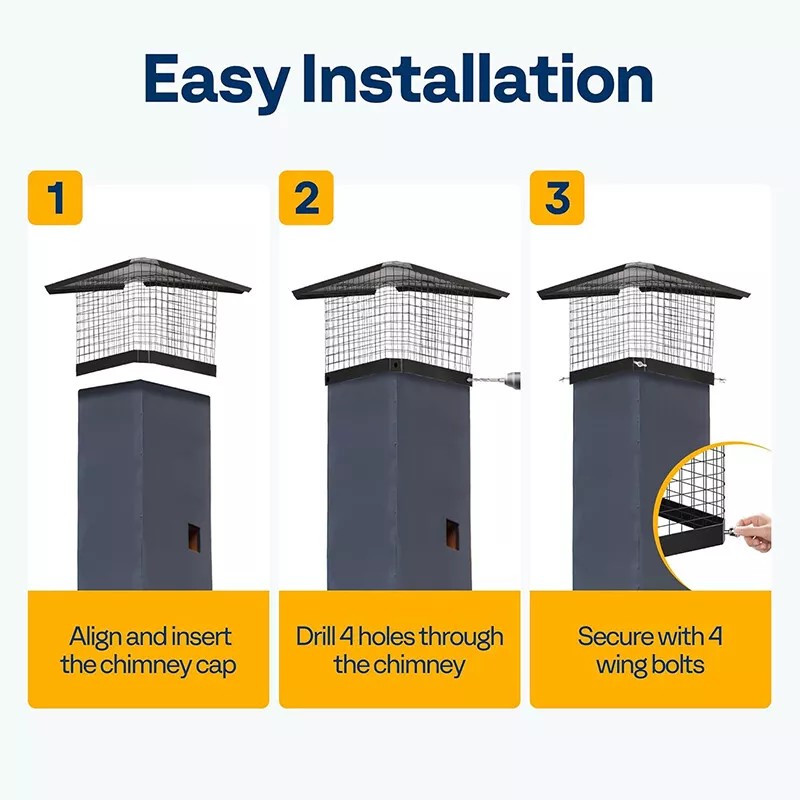 Easy Installation

1

Align and insert the chimney cap

2

Drill 4 holes through the chimney

3

Secure with 4 wing bolts