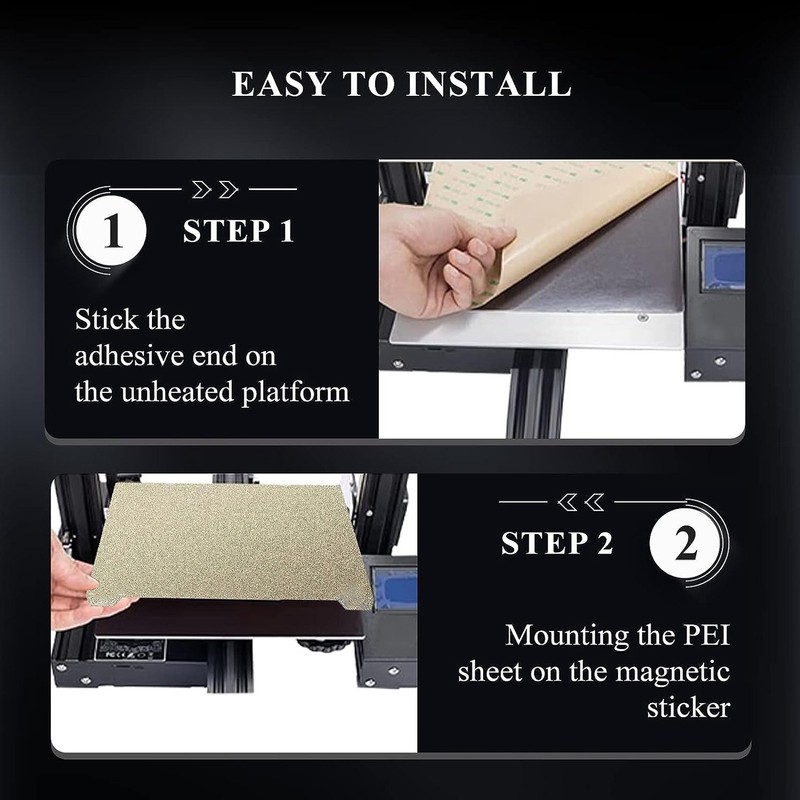 EASY TO INSTALL

1 STEP 1

Stick the adhesive end on the unheated platform

STEP 2 2

Mounting the PEI sheet on the magnetic sticker