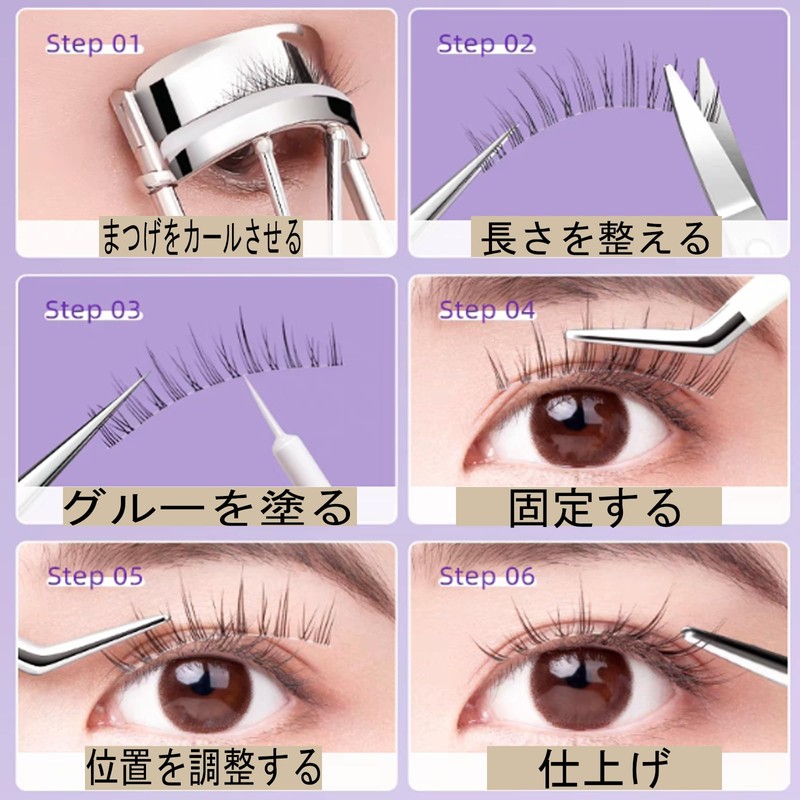 Step 01
まつげをカールさせる

Step 02
長さを整える

Step 03
グルーを塗る

Step 04
固定する

Step 05
位置を調整する

Step 06
仕上げ