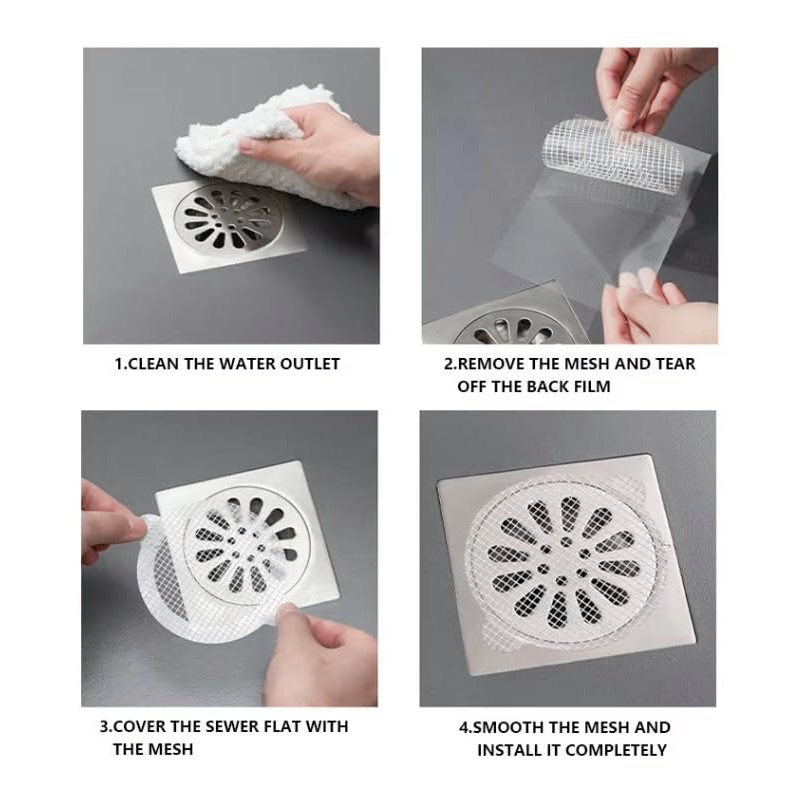 1.CLEAN THE WATER OUTLET

2.REMOVE THE MESH AND TEAR OFF THE BACK FILM

3.COVER THE SEWER FLAT WITH THE MESH

4.SMOOTH THE MESH AND INSTALL IT COMPLETELY