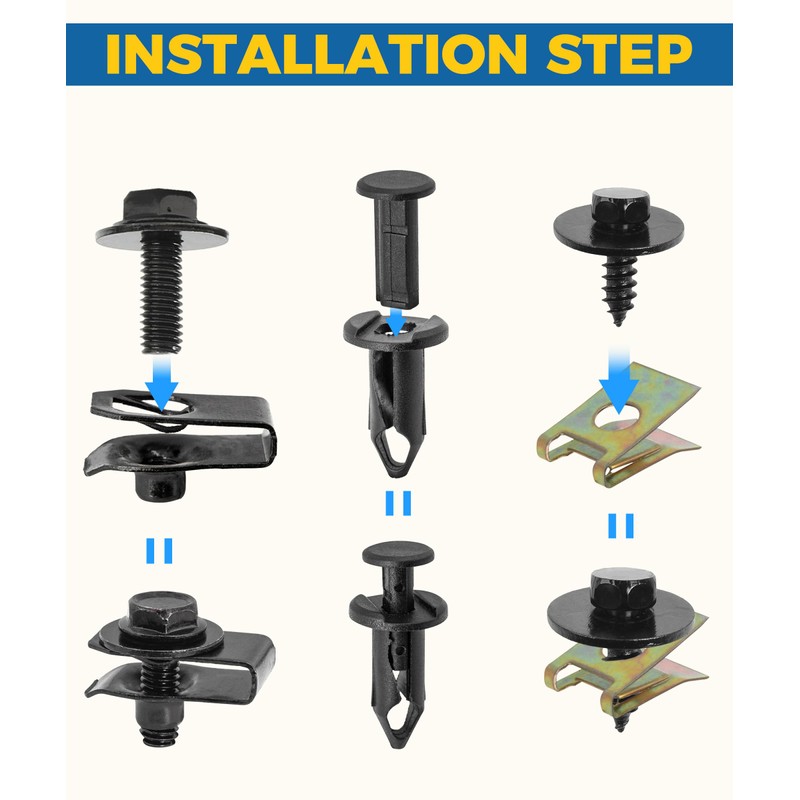 INSTALLATION STEP