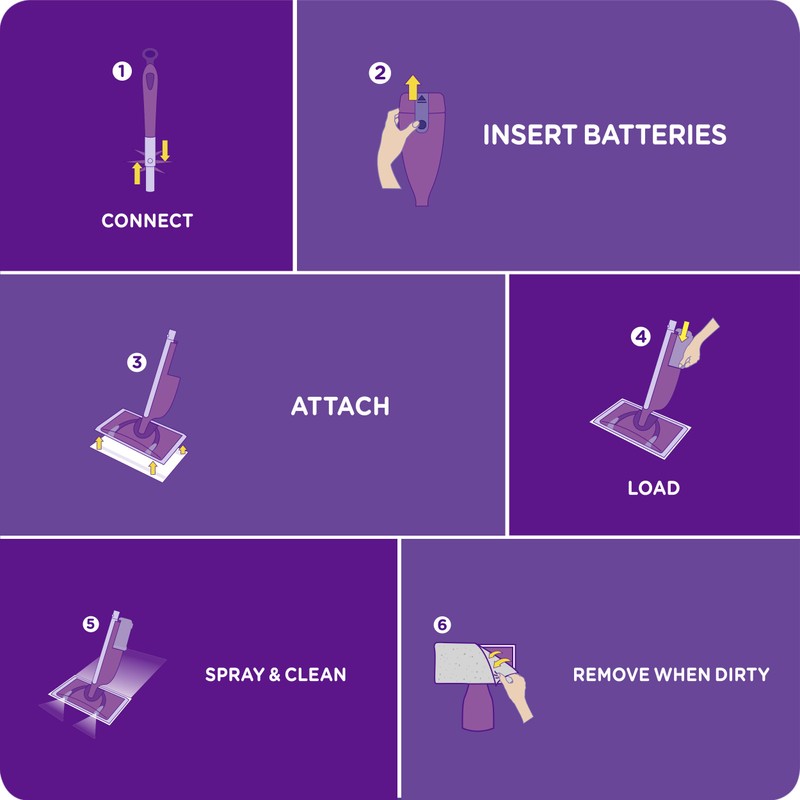 1
CONNECT

2
INSERT BATTERIES

3
ATTACH

4
LOAD

5
SPRAY & CLEAN

6
REMOVE WHEN DIRTY