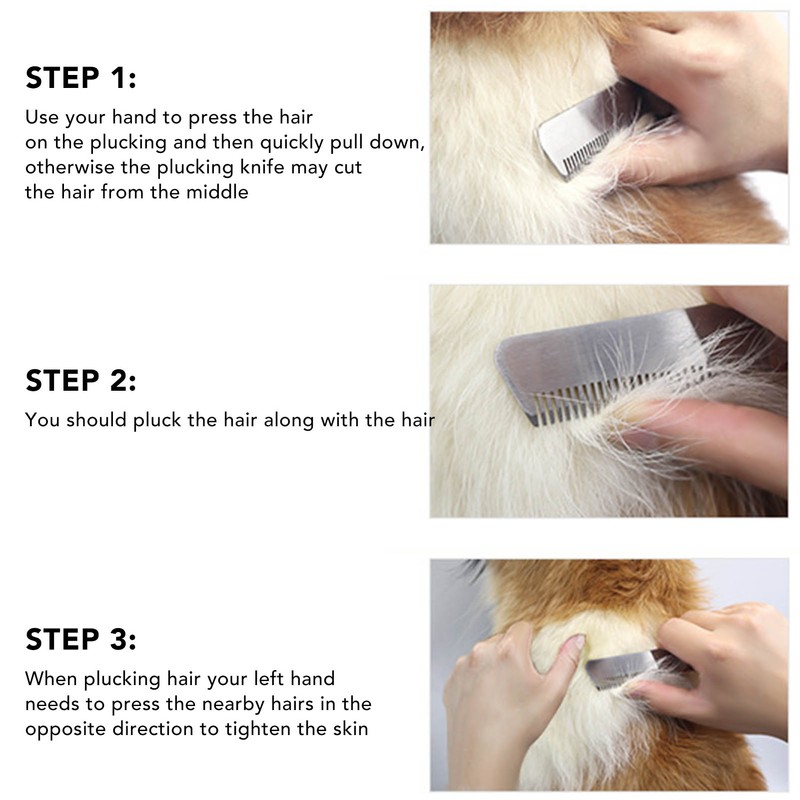 STEP 1:

Use your hand to press the hair on the plucking and then quickly pull down, otherwise the plucking knife may cut the hair from the middle

STEP 2:

You should pluck the hair along with the hair

STEP 3:

When plucking hair your left hand needs to press the nearby hairs in the opposite direction to tighten the skin