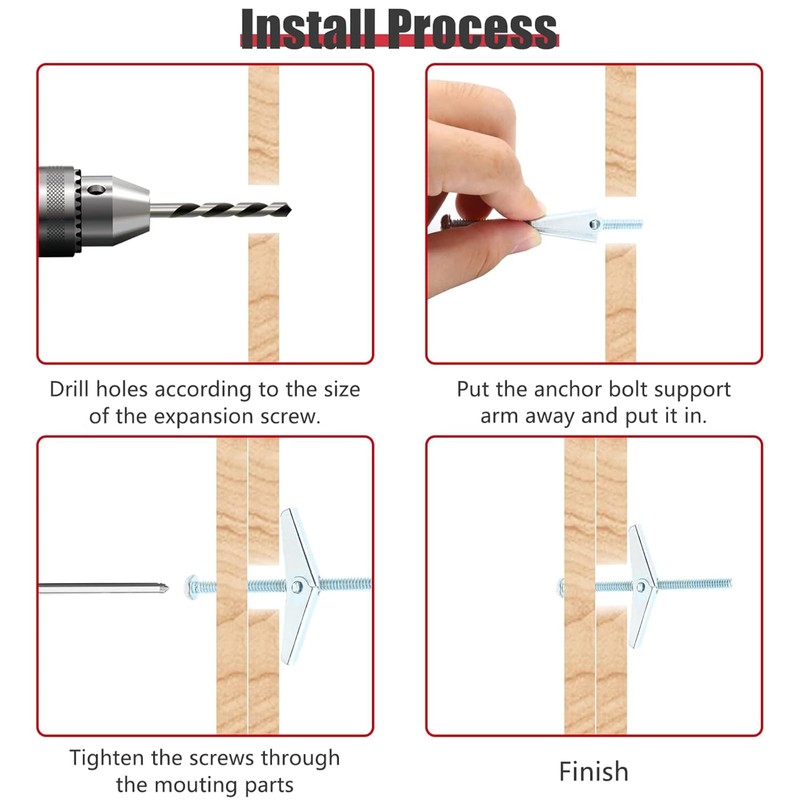 Install Process

Drill holes according to the size of the expansion screw.

Put the anchor bolt support arm away and put it in.

Tighten the screws through the mouting parts

Finish