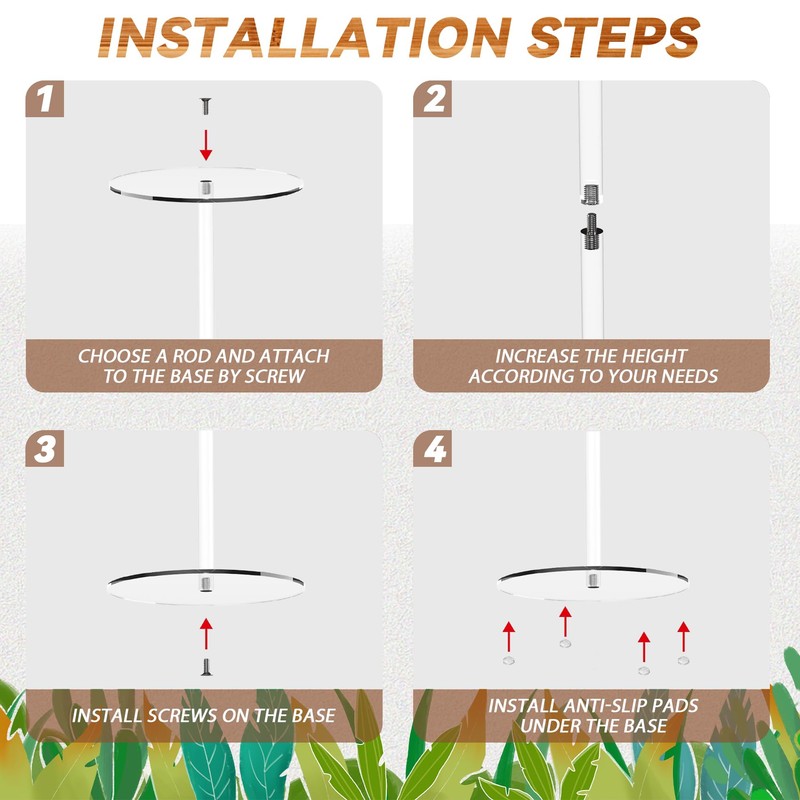 INSTALLATION STEPS

1

CHOOSE A ROD AND ATTACH TO THE BASE BY SCREW

2

INCREASE THE HEIGHT ACCORDING TO YOUR NEEDS

3

INSTALL SCREWS ON THE BASE

4

INSTALL ANTI-SLIP PADS UNDER THE BASE