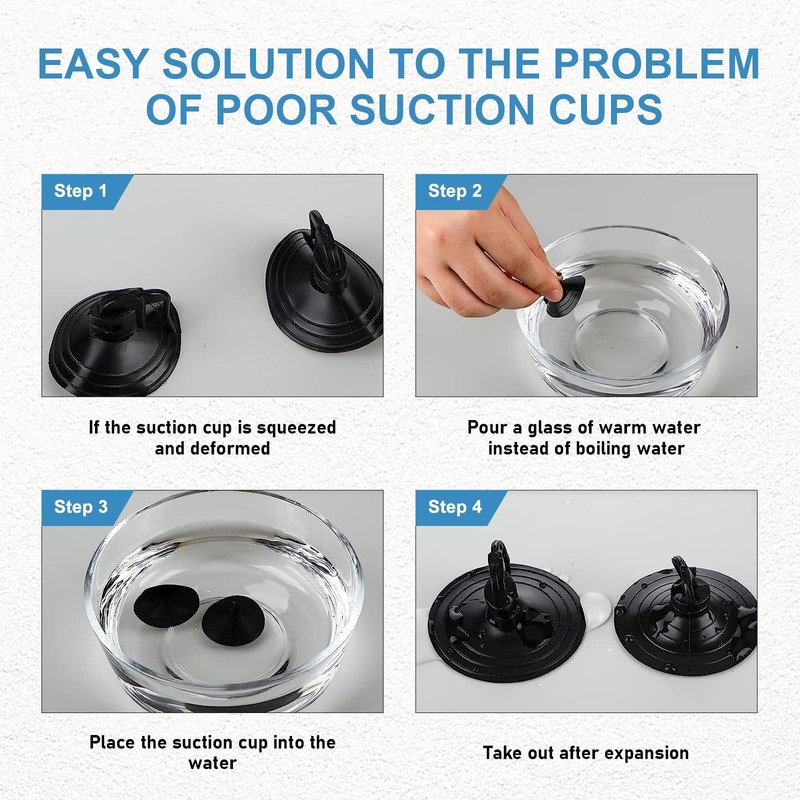 EASY SOLUTION TO THE PROBLEM OF POOR SUCTION CUPS

Step 1

If the suction cup is squeezed and deformed

Step 2

Pour a glass of warm water instead of boiling water

Step 3

Place the suction cup into the water

Step 4

Take out after expansion