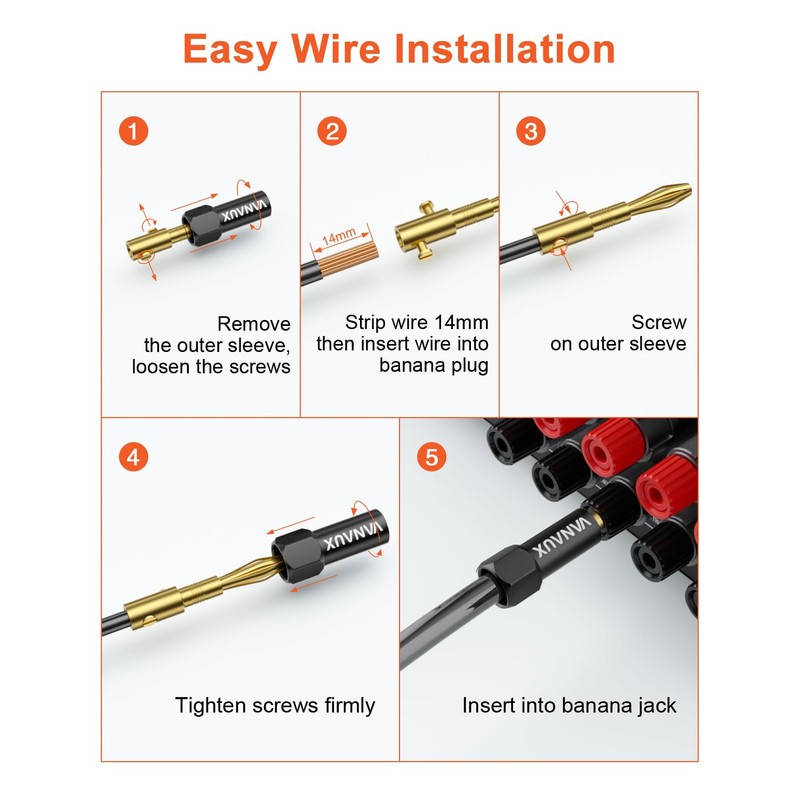 Easy Wire Installation

1

VANAUX

Remove the outer sleeve, loosen the screws

2

14mm

Strip wire 14mm then insert wire into banana plug

3

Screw on outer sleeve

4

VANAUX

Tighten screws firmly

5

VANAUX

Insert into banana jack