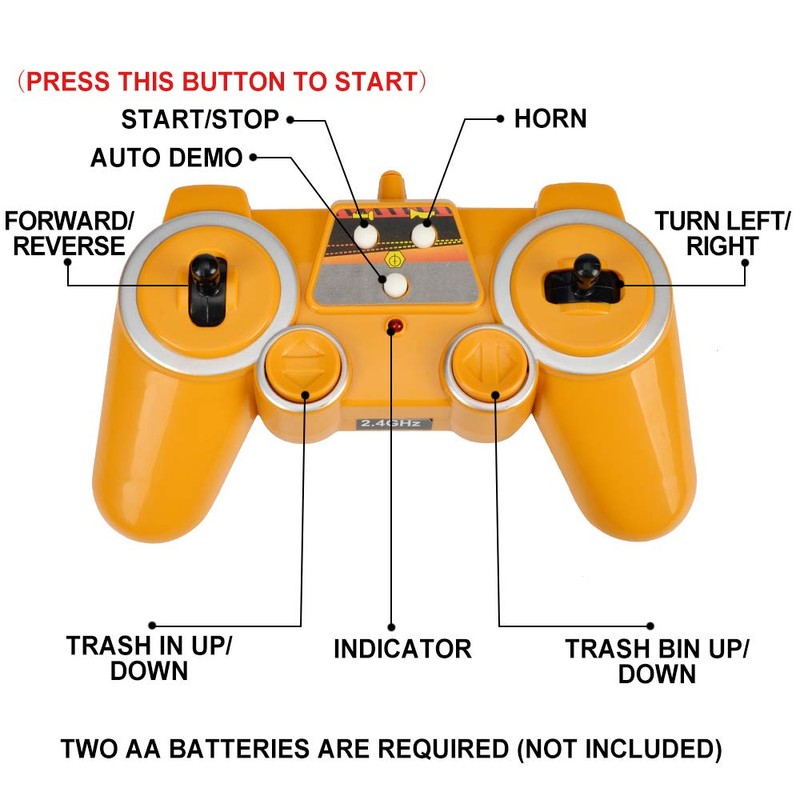 （PRESS THIS BUTTON TO START）
START/STOP
HORN
AUTO DEMO
FORWARD/ REVERSE
TURN LEFT/ RIGHT
2.4GHz
TRASH IN UP/ DOWN
INDICATOR
TRASH BIN UP/ DOWN
TWO AA BATTERIES ARE REQUIRED (NOT INCLUDED)