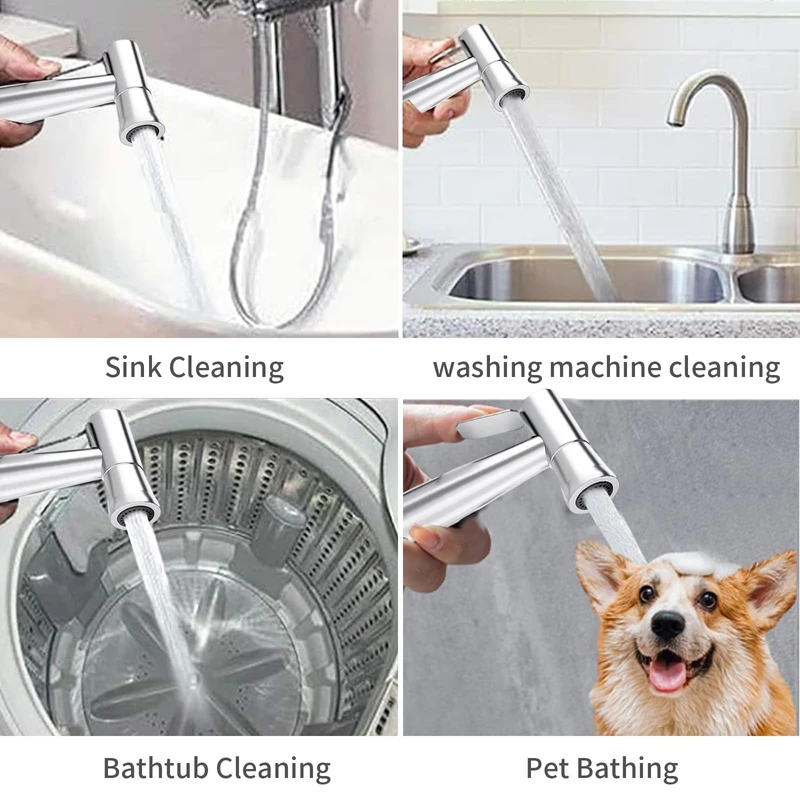 Sink Cleaning

washing machine cleaning

Bathtub Cleaning

Pet Bathing