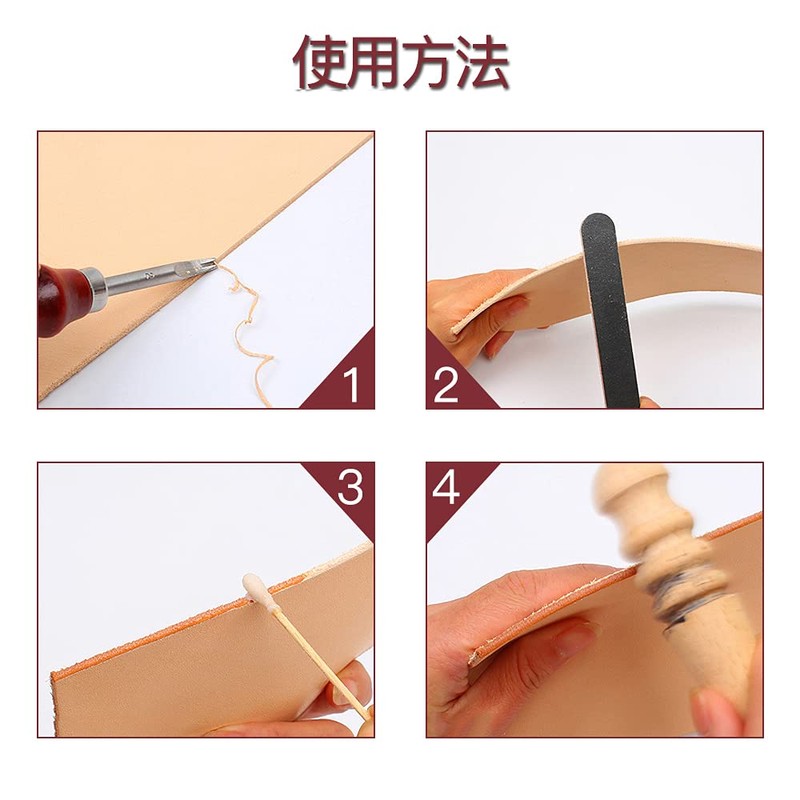 使用方法

1

2

3

4