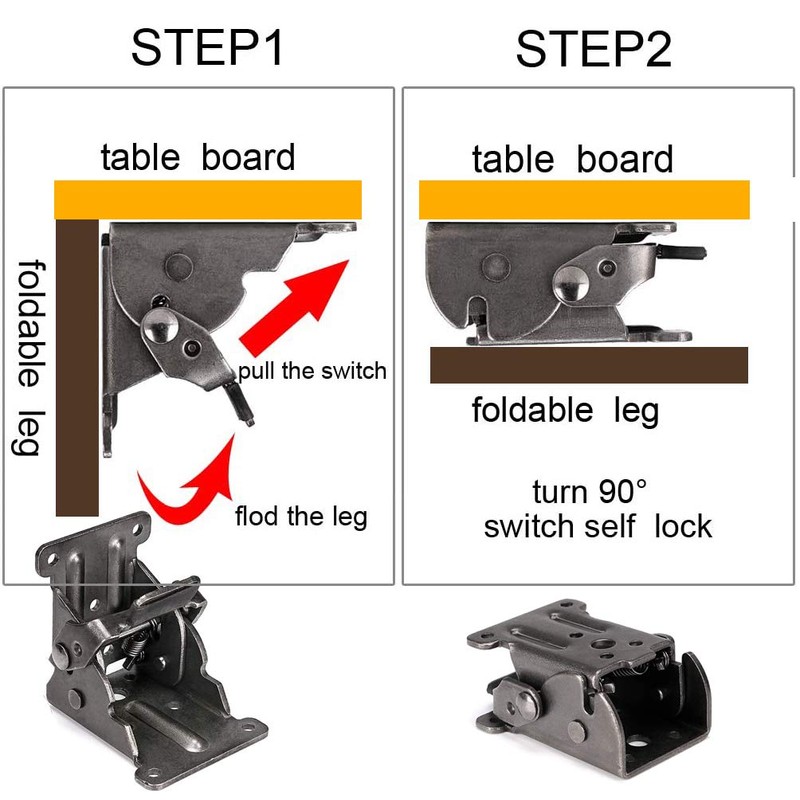 STEP1

table board

foldable leg

pull the switch

flod the leg

STEP2

table board

foldable leg

turn 90°
switch self lock