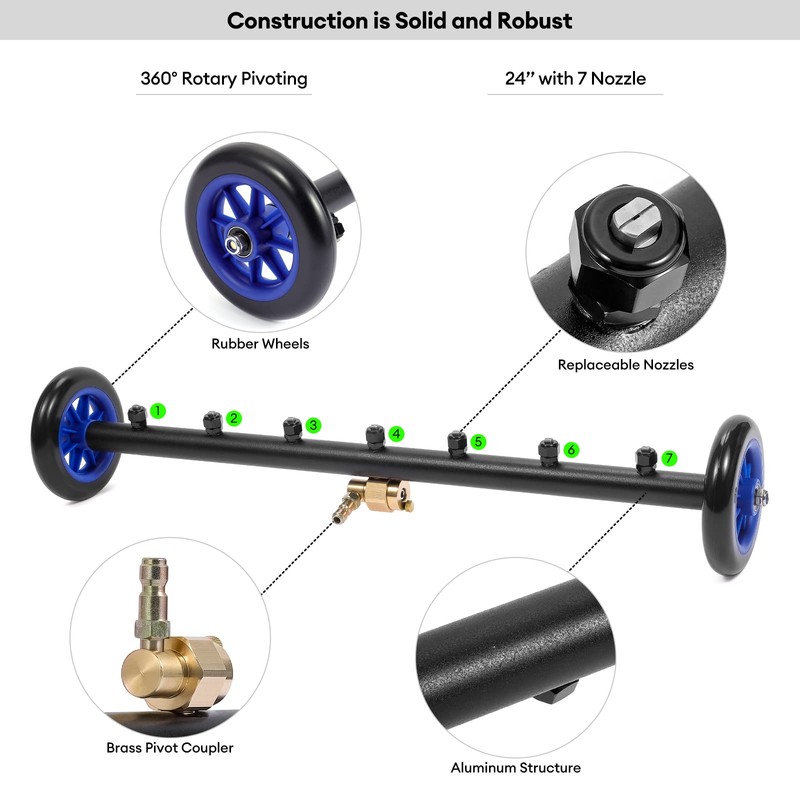 Construction is Solid and Robust

360° Rotary Pivoting

24” with 7 Nozzle

Rubber Wheels

Replaceable Nozzles

1

2

3

4

5

6

7

Brass Pivot Coupler

Aluminum Structure