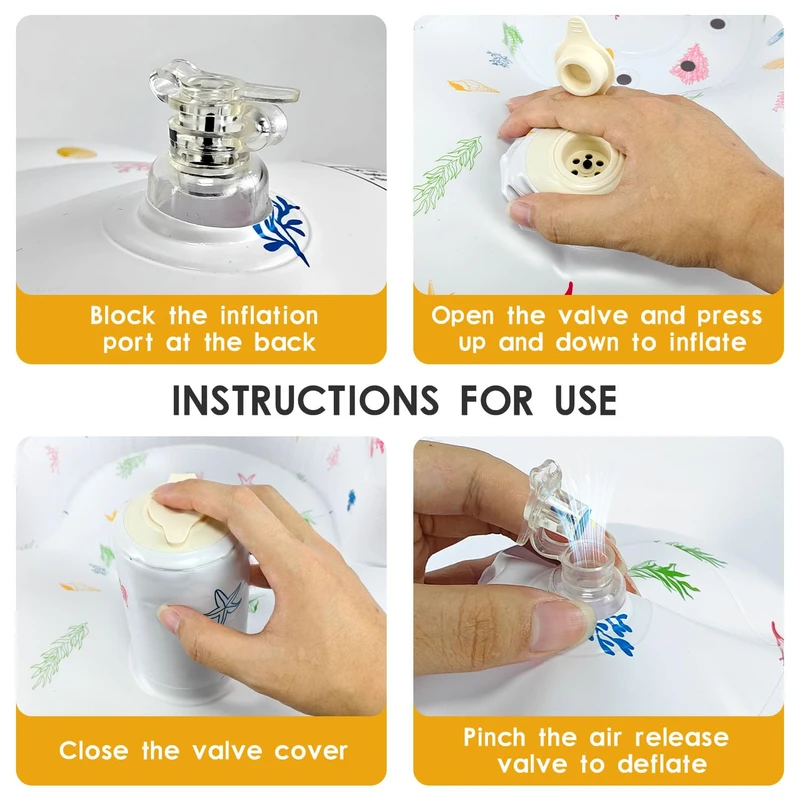 Block the inflation port at the back

Open the valve and press up and down to inflate

INSTRUCTIONS FOR USE

Close the valve cover

Pinch the air release valve to deflate