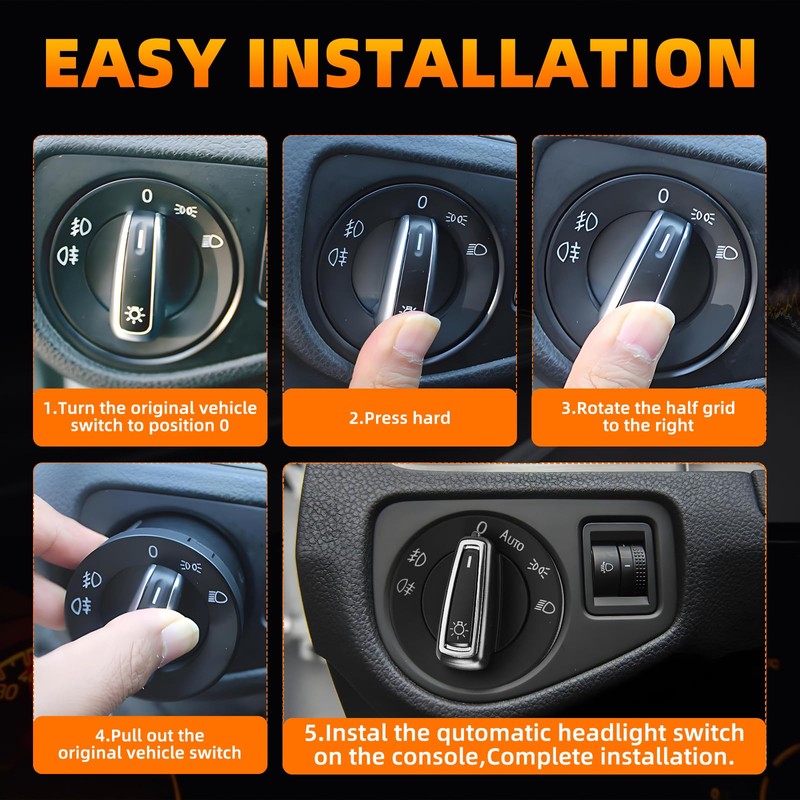 EASY INSTALLATION

0

1.Turn the original vehicle switch to position 0

0

2.Press hard

0

3.Rotate the half grid to the right

0

4.Pull out the original vehicle switch

0
AUTO

5.Instal the qutomatic headlight switch on the console,Complete installation.