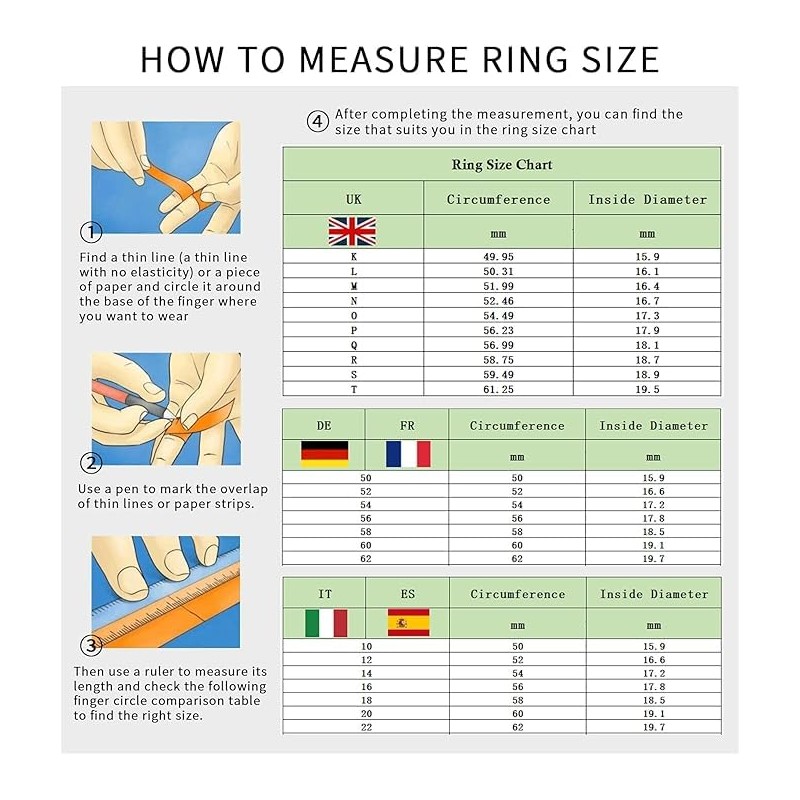 HOW TO MEASURE RING SIZE

①

Find a thin line (a thin line with no elasticity) or a piece of paper and circle it around the base of the finger where you want to wear

②

Use a pen to mark the overlap of thin lines or paper strips.

③

Then use a ruler to measure its length and check the following finger circle comparison table to find the right size.

④ After completing the measurement, you can find the size that suits you in the ring size chart

Ring Size Chart

| UK | Circumference | Inside Diameter |
|---|---|---|
| | mm | mm |
| K | 49.95 | 15.9 |
| L | 50.31 | 16.1 |
| M | 51.99 | 16.4 |
| N | 52.46 | 16.7 |
| O | 54.49 | 17.3 |
| P | 56.23 | 17.9 |
| Q | 56.99 | 18.1 |
| R | 58.75 | 18.7 |
| S | 59.49 | 18.9 |
| T | 61.25 | 19.5 |

| DE | FR | Circumference | Inside Diameter |
|---|---|---|---|
| | | mm | mm |
| 50 | | 50 | 15.9 |
| 52 | | 52 | 16.6 |
| 54 | | 54 | 17.2 |
| 56 | | 56 | 17.8 |
| 58 | | 58 | 18.5 |
| 60 | | 60 | 19.1 |
| 62 | | 62 | 19.7 |

| IT | ES | Circumference | Inside Diameter |
|---|---|---|---|
| | | mm | mm |
| 10 | | 50 | 15.9 |
| 12 | | 52 | 16.6 |
| 14 | | 54 | 17.2 |
| 16 | | 56 | 17.8 |
| 18 | | 58 | 18.5 |
| 20 | | 60 | 19.1 |
| 22 | | 62 | 19.7 |