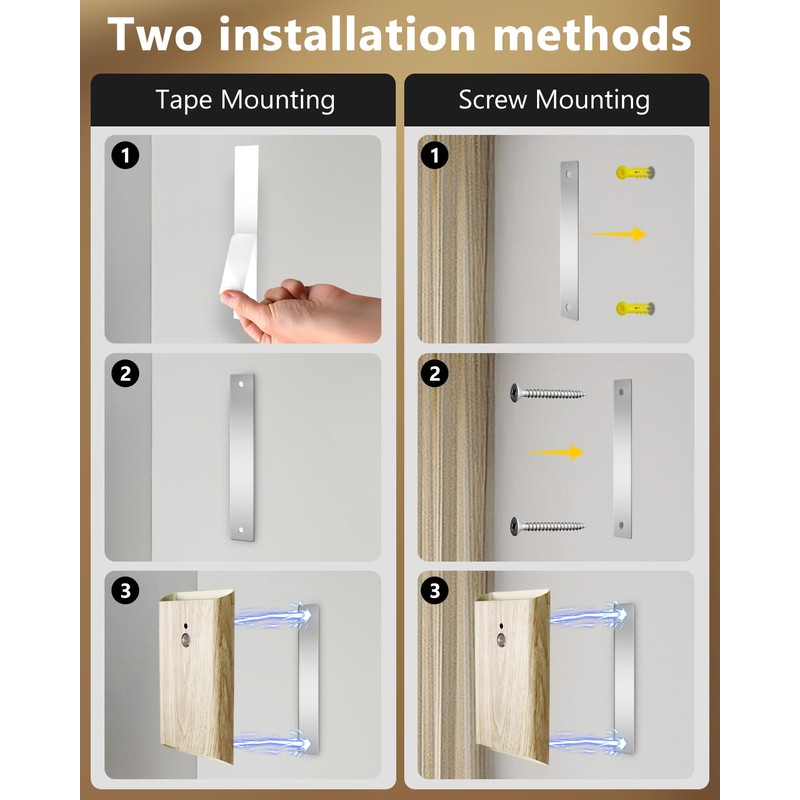 Two installation methods

Tape Mounting

1

2

3

Screw Mounting

1

2

3