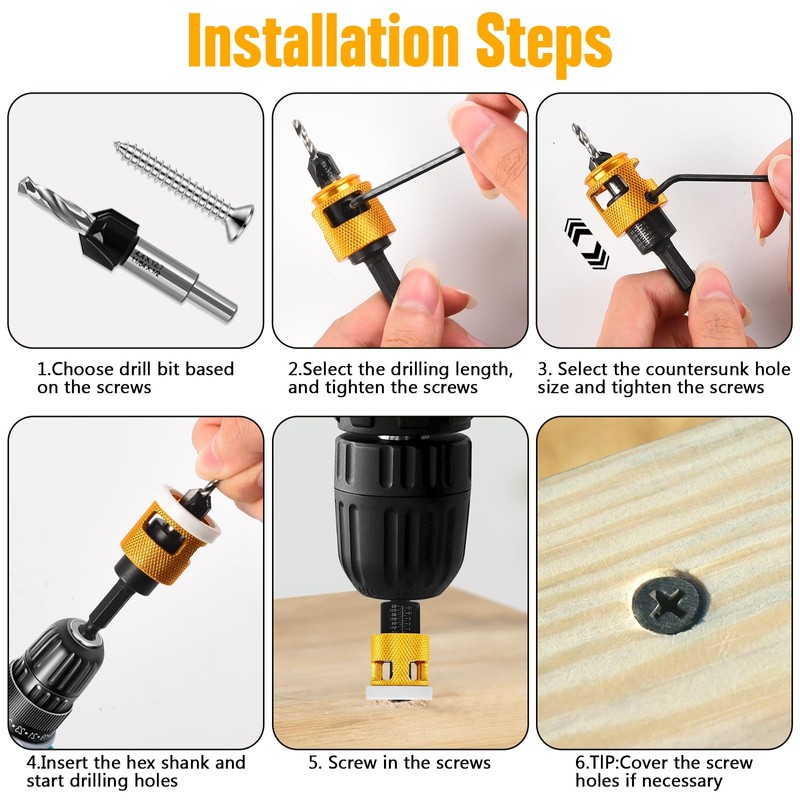 Installation Steps

1.Choose drill bit based on the screws

2.Select the drilling length, and tighten the screws

3. Select the countersunk hole size and tighten the screws

4.Insert the hex shank and start drilling holes

5. Screw in the screws

6.TIP:Cover the screw holes if necessary