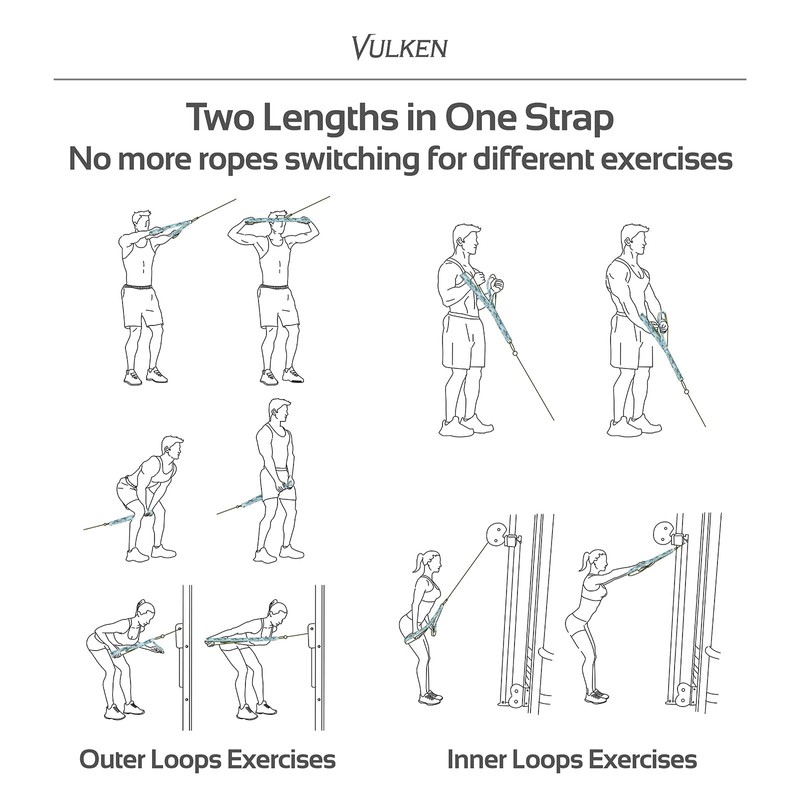 VULKEN

Two Lengths in One Strap
No more ropes switching for different exercises

Outer Loops Exercises

Inner Loops Exercises