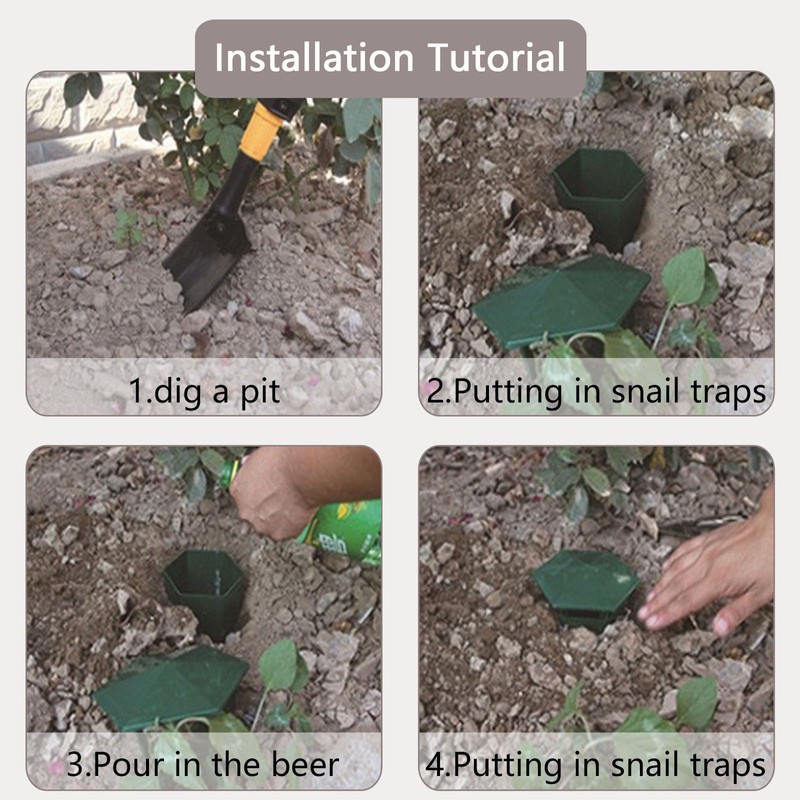 Installation Tutorial

1.dig a pit

2.Putting in snail traps

3.Pour in the beer

4.Putting in snail traps