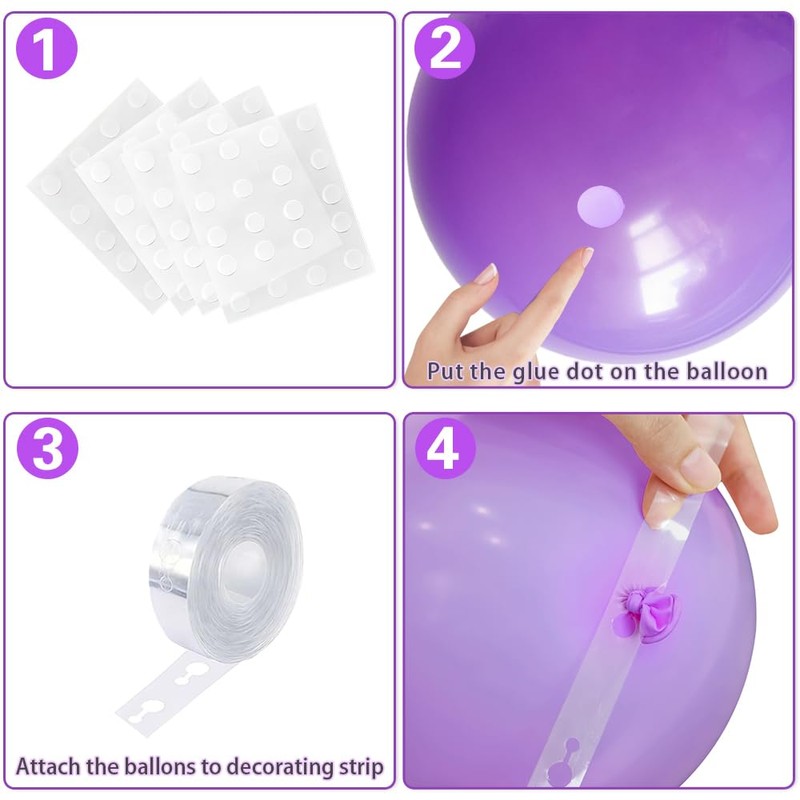 1

2

Put the glue dot on the balloon

3

Attach the ballons to decorating strip

4