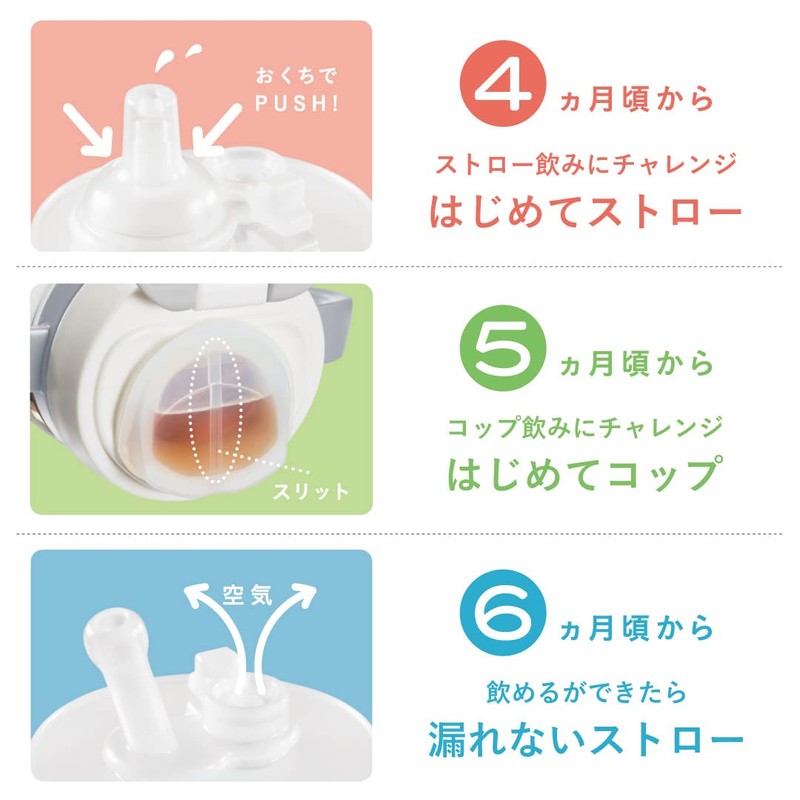 おくちで
PUSH!

4ヵ月頃から

ストロー飲みにチャレンジ
はじめてストロー

スリット

5ヵ月頃から

コップ飲みにチャレンジ
はじめてコップ

空気

6ヵ月頃から

飲めるができたら
漏れないストロー