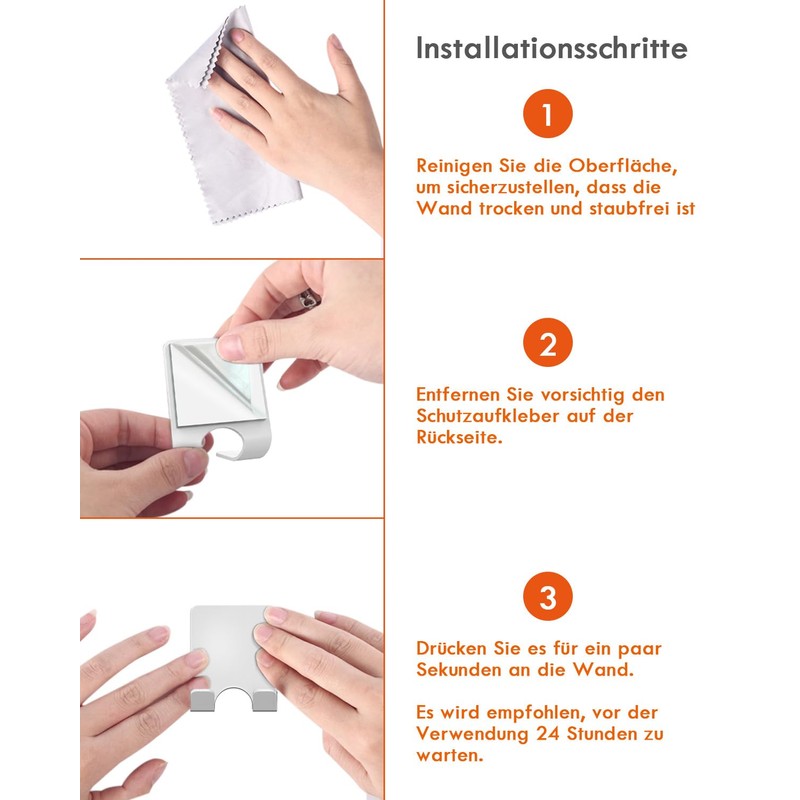 Installationsschritte

1

Reinigen Sie die Oberfläche, um sicherzustellen, dass die Wand trocken und staubfrei ist

2

Entfernen Sie vorsichtig den Schutzaufkleber auf der Rückseite.

3

Drücken Sie es für ein paar Sekunden an die Wand.

Es wird empfohlen, vor der Verwendung 24 Stunden zu warten.