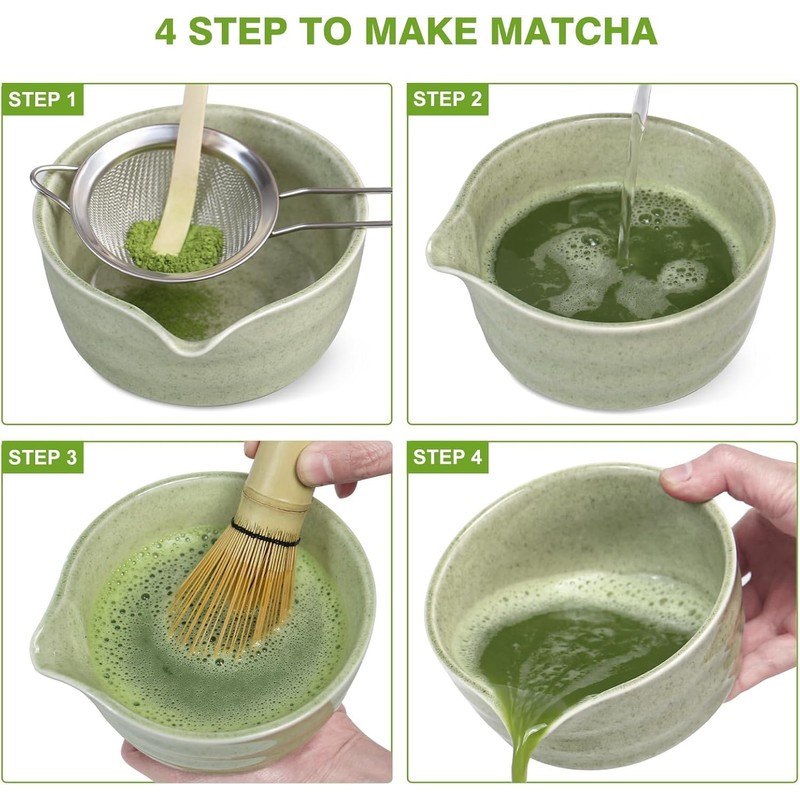 4 STEP TO MAKE MATCHA

STEP 1

STEP 2

STEP 3

STEP 4