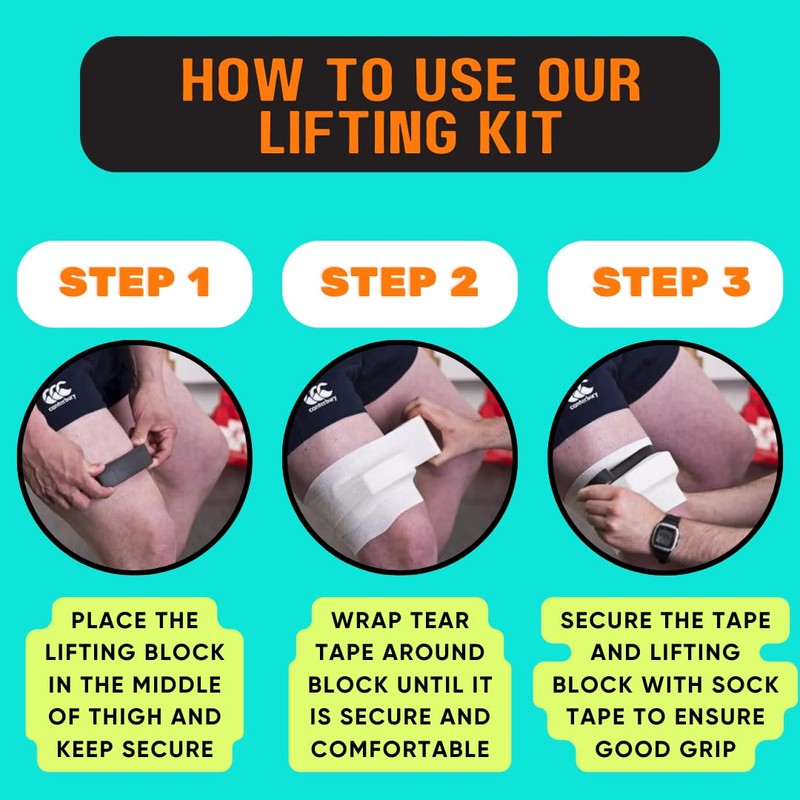 HOW TO USE OUR LIFTING KIT

STEP 1

canterbury

PLACE THE LIFTING BLOCK IN THE MIDDLE OF THIGH AND KEEP SECURE

STEP 2

canterbury

WRAP TEAR TAPE AROUND BLOCK UNTIL IT IS SECURE AND COMFORTABLE

STEP 3

canterbury

SECURE THE TAPE AND LIFTING BLOCK WITH SOCK TAPE TO ENSURE GOOD GRIP