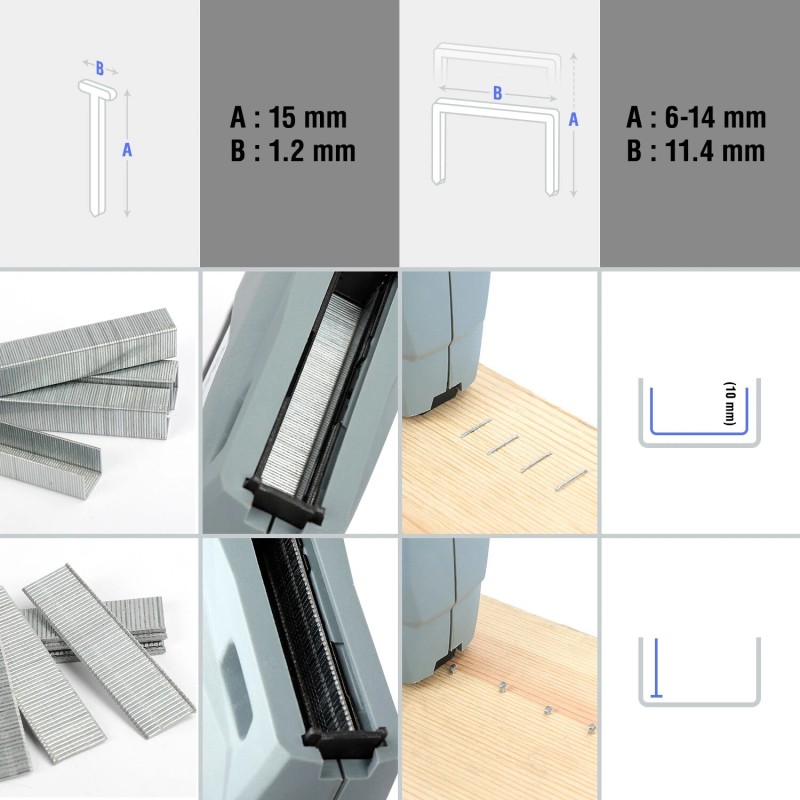 B
A

A : 15 mm
B : 1.2 mm

B
A

A : 6-14 mm
B : 11.4 mm

(10 mm)