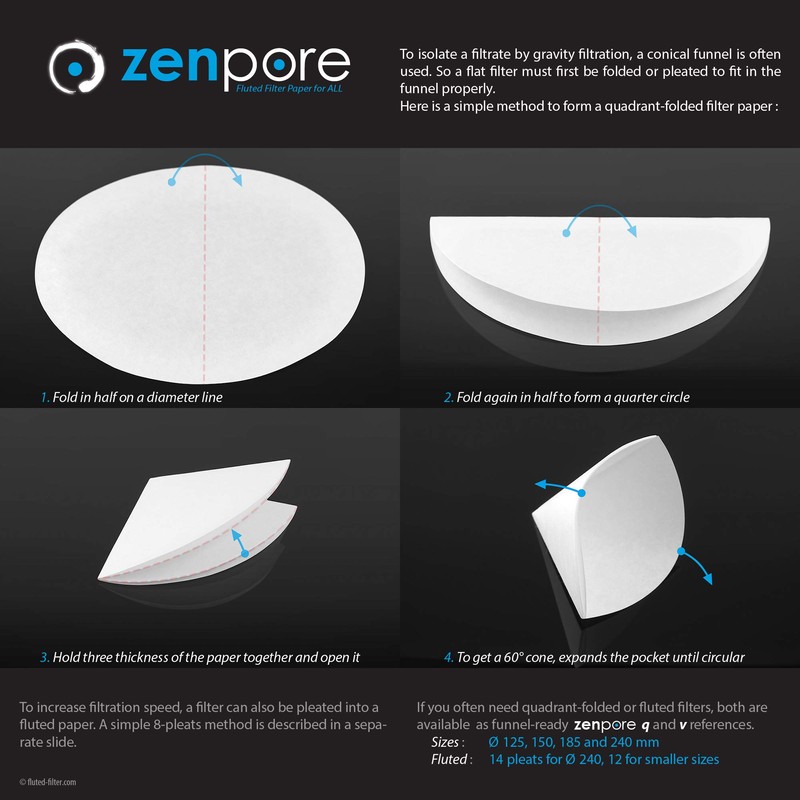 zenpore
Fluted Filter Paper for ALL

To isolate a filtrate by gravity filtration, a conical funnel is often used. So a flat filter must first be folded or pleated to fit in the funnel properly.
Here is a simple method to form a quadrant-folded filter paper :

1. Fold in half on a diameter line

2. Fold again in half to form a quarter circle

3. Hold three thickness of the paper together and open it

4. To get a 60° cone, expands the pocket until circular

To increase filtration speed, a filter can also be pleated into a fluted paper. A simple 8-pleats method is described in a separate slide.

If you often need quadrant-folded or fluted filters, both are available as funnel-ready zenpore q and v references.
Sizes : Ø 125, 150, 185 and 240 mm
Fluted : 14 pleats for Ø 240, 12 for smaller sizes

© fluted-filter.com