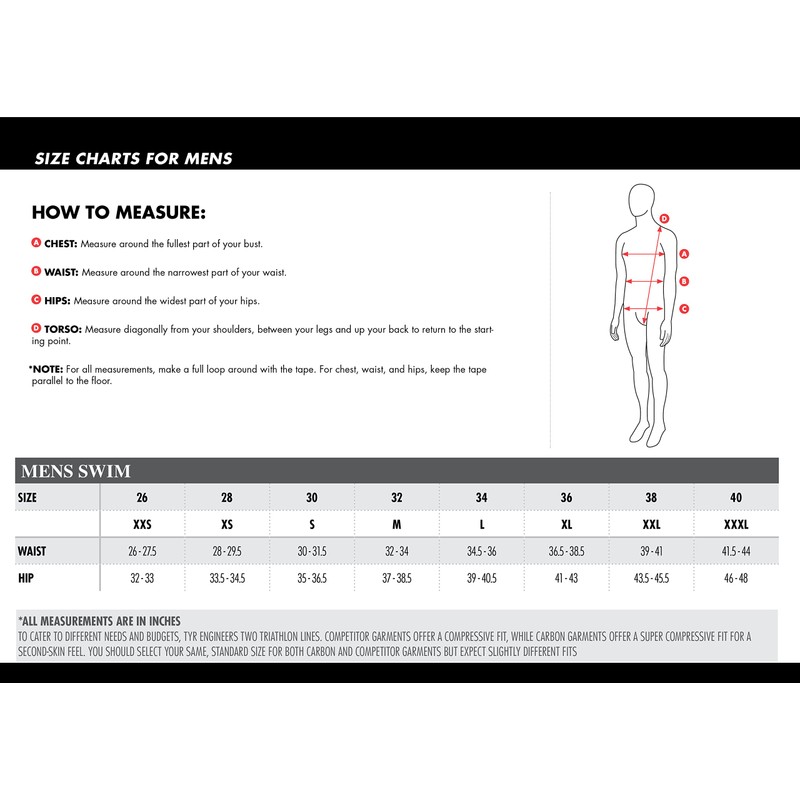 SIZE CHARTS FOR MENS

HOW TO MEASURE:

A CHEST: Measure around the fullest part of your bust.

B WAIST: Measure around the narrowest part of your waist.

C HIPS: Measure around the widest part of your hips.

D TORSO: Measure diagonally from your shoulders, between your legs and up your back to return to the starting point.

*NOTE: For all measurements, make a full loop around with the tape. For chest, waist, and hips, keep the tape parallel to the floor.

D
A
B
C

MENS SWIM

| SIZE | 26 | 28 | 30 | 32 | 34 | 36 | 38 | 40 |
|---|---|---|---|---|---|---|---|---|
| | XXS | XS | S | M | L | XL | XXL | XXXL |
| WAIST | 26 - 27.5 | 28 - 29.5 | 30 - 31.5 | 32 - 34 | 34.5 - 36 | 36.5 - 38.5 | 39 - 41 | 41.5 - 44 |
| HIP | 32 - 33 | 33.5 - 34.5 | 35 - 36.5 | 37 - 38.5 | 39 - 40.5 | 41 - 43 | 43.5 - 45.5 | 46 - 48 |

*ALL MEASUREMENTS ARE IN INCHES
TO CATER TO DIFFERENT NEEDS AND BUDGETS, TYR ENGINEERS TWO TRIATHLON LINES. COMPETITOR GARMENTS OFFER A COMPRESSIVE FIT, WHILE CARBON GARMENTS OFFER A SUPER COMPRESSIVE FIT FOR A SECOND-SKIN FEEL. YOU SHOULD SELECT YOUR SAME, STANDARD SIZE FOR BOTH CARBON AND COMPETITOR GARMENTS BUT EXPECT SLIGHTLY DIFFERENT FITS