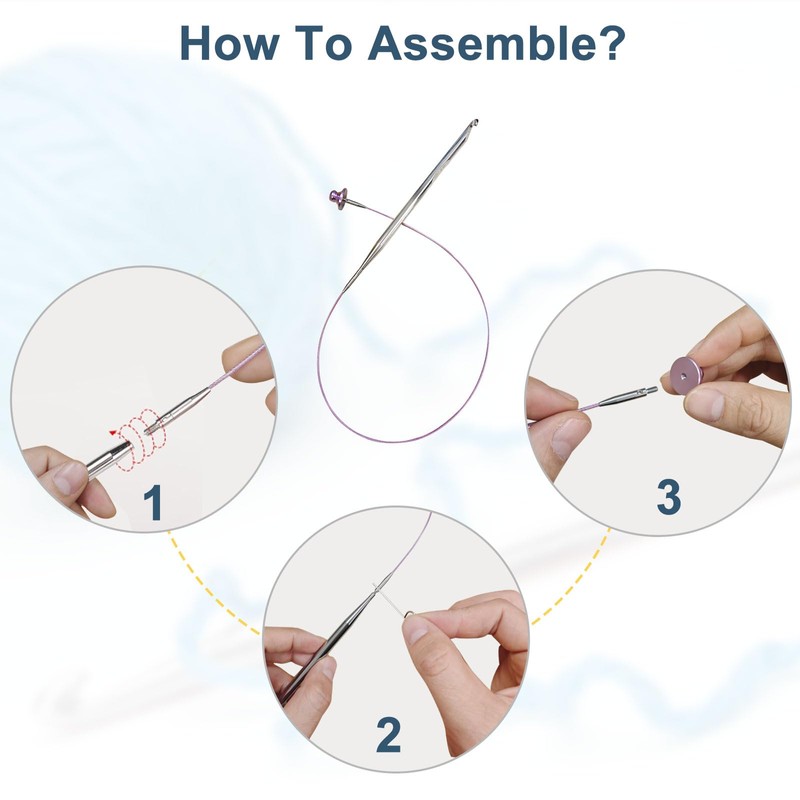 How To Assemble?

1

2

3