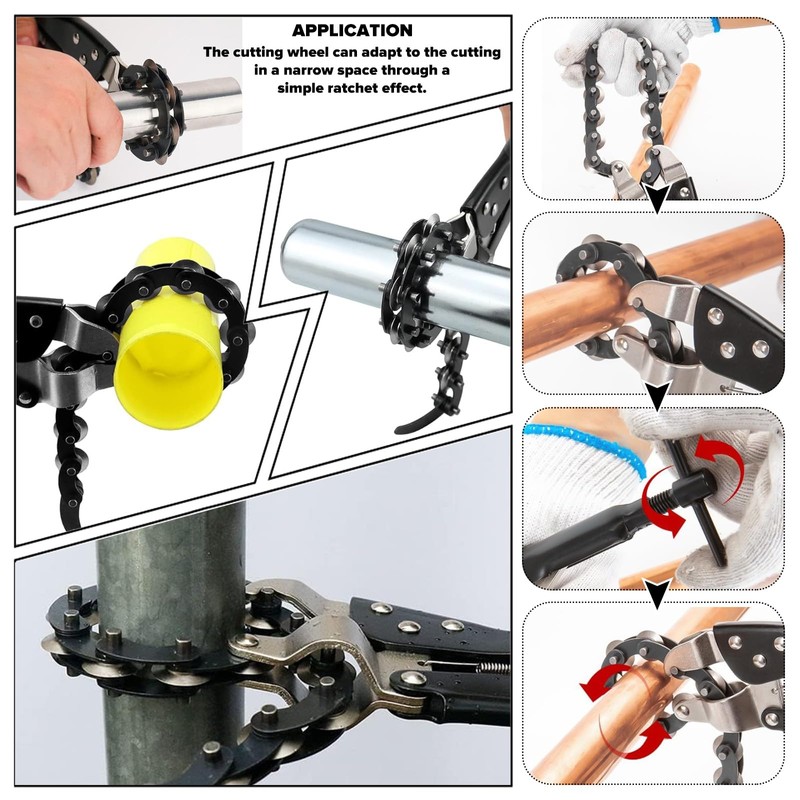 APPLICATION
The cutting wheel can adapt to the cutting in a narrow space through a simple ratchet effect.