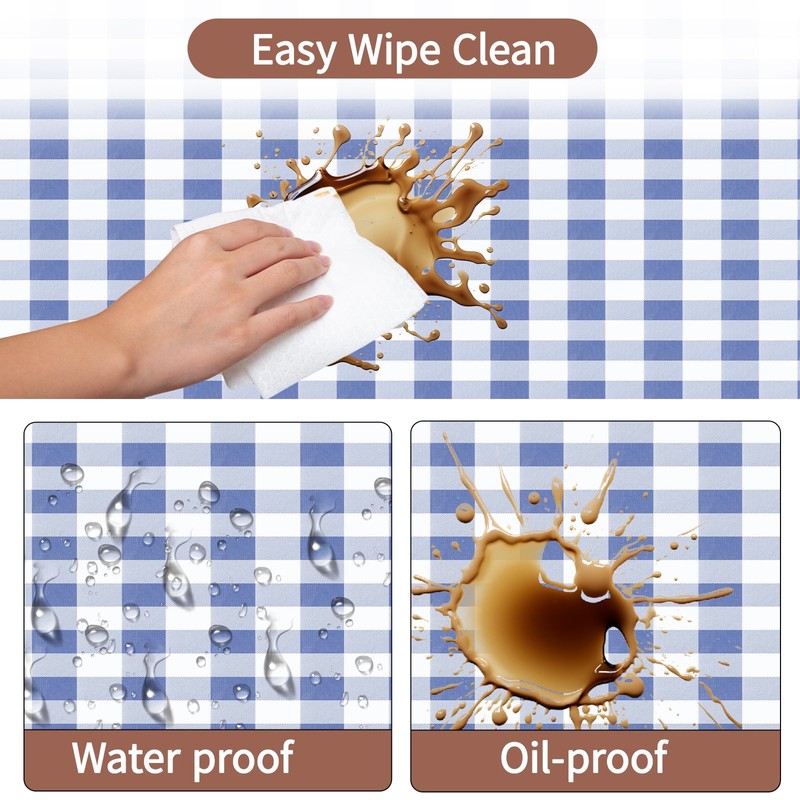 Easy Wipe Clean

Water proof

Oil-proof