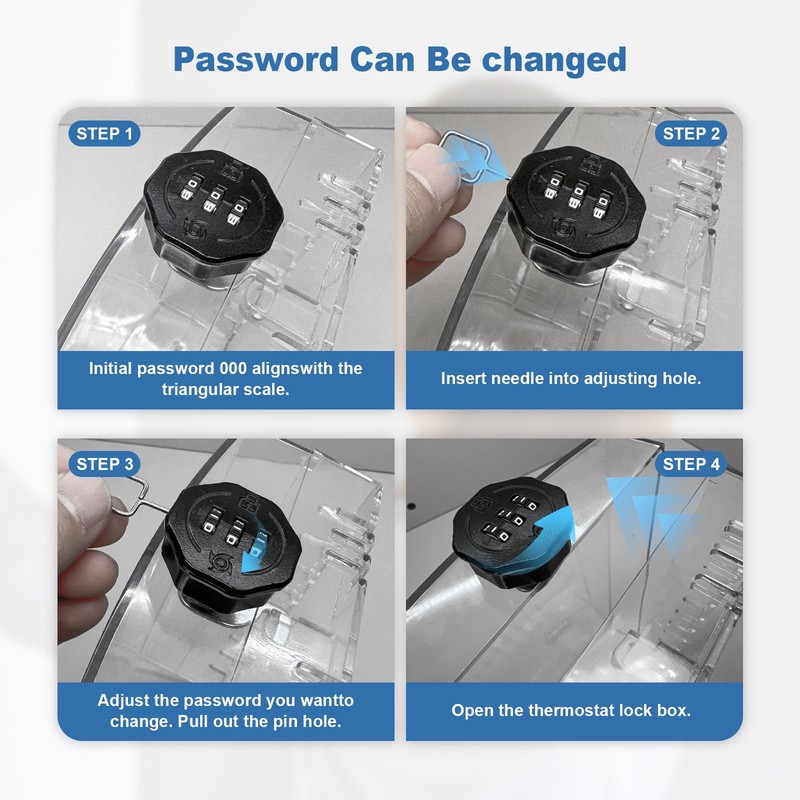 Password Can Be changed

STEP 1

Initial password 000 alignswith the triangular scale.

STEP 2

Insert needle into adjusting hole.

STEP 3

Adjust the password you wantto change. Pull out the pin hole.

STEP 4

Open the thermostat lock box.