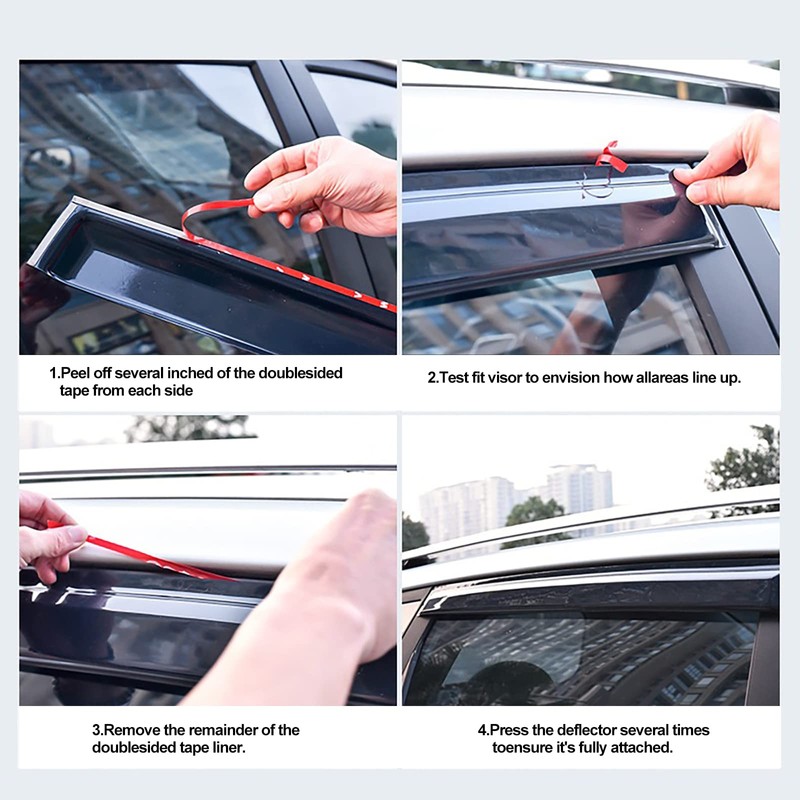 1.Peel off several inched of the doublesided tape from each side

2.Test fit visor to envision how allareas line up.

3.Remove the remainder of the doublesided tape liner.

4.Press the deflector several times toensure it's fully attached.