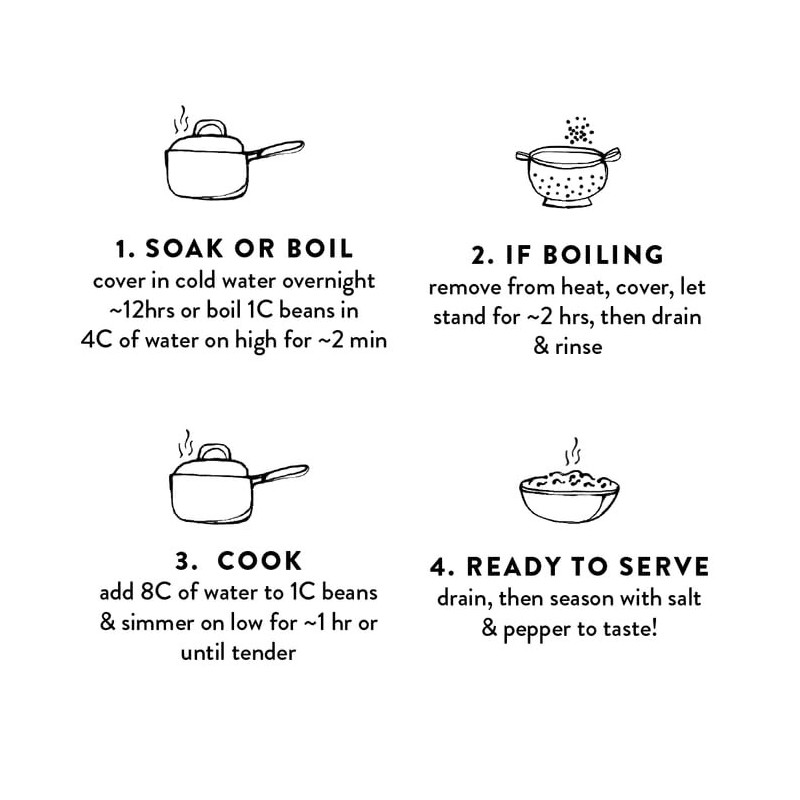 1. SOAK OR BOIL
cover in cold water overnight ~12hrs or boil 1C beans in 4C of water on high for ~2 min

2. IF BOILING
remove from heat, cover, let stand for ~2 hrs, then drain & rinse

3. COOK
add 8C of water to 1C beans & simmer on low for ~1 hr or until tender

4. READY TO SERVE
drain, then season with salt & pepper to taste!