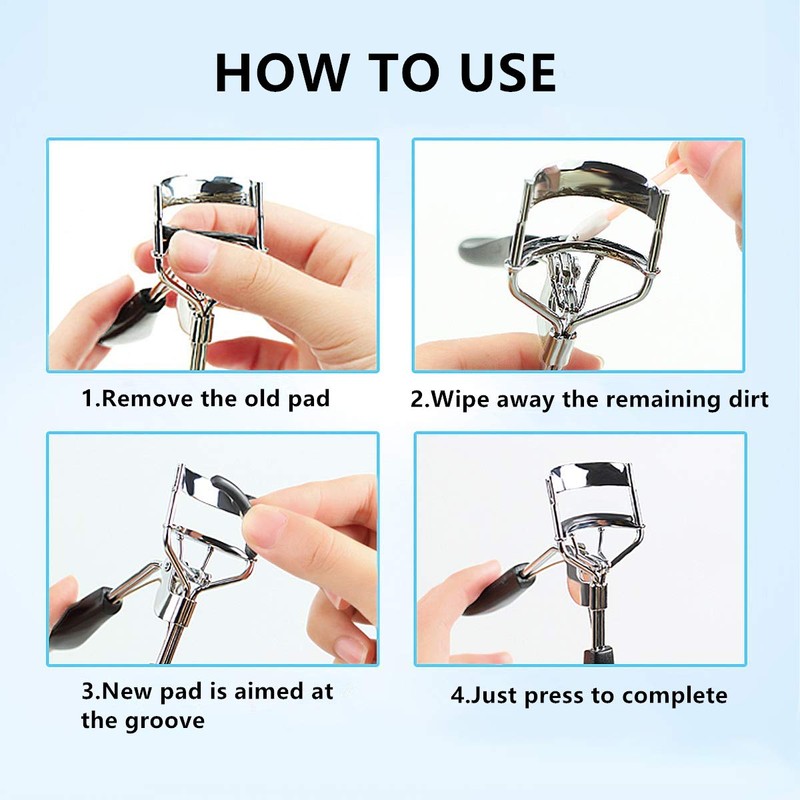 HOW TO USE

1.Remove the old pad

2.Wipe away the remaining dirt

3.New pad is aimed at the groove

4.Just press to complete