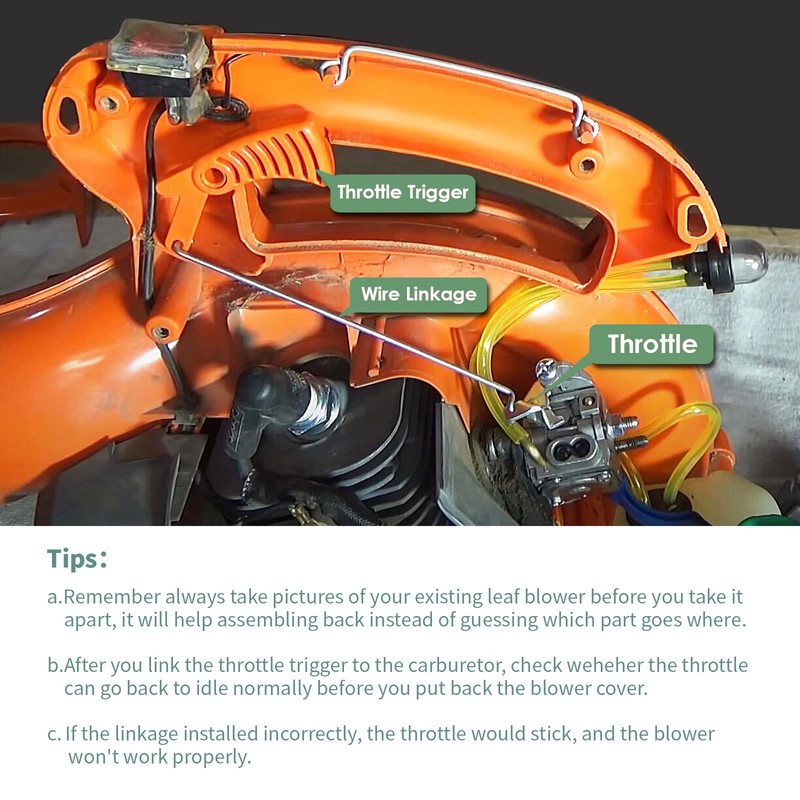 Throttle Trigger

Wire Linkage

Throttle

Tips:

a.Remember always take pictures of your existing leaf blower before you take it apart, it will help assembling back instead of guessing which part goes where.

b.After you link the throttle trigger to the carburetor, check weheher the throttle can go back to idle normally before you put back the blower cover.

c. If the linkage installed incorrectly, the throttle would stick, and the blower won't work properly.