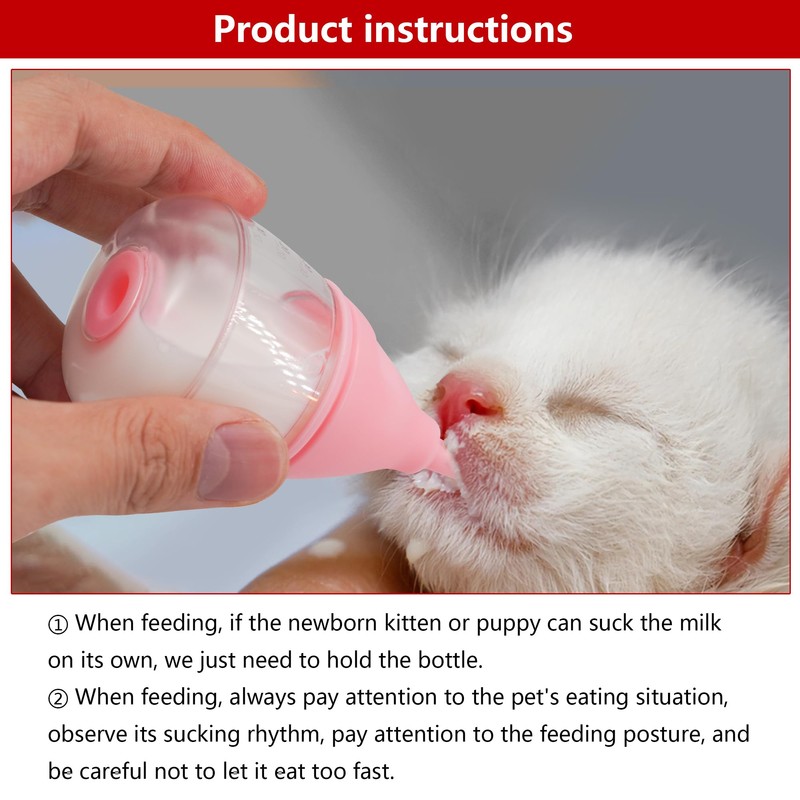 Product instructions

① When feeding, if the newborn kitten or puppy can suck the milk on its own, we just need to hold the bottle.
② When feeding, always pay attention to the pet's eating situation, observe its sucking rhythm, pay attention to the feeding posture, and be careful not to let it eat too fast.