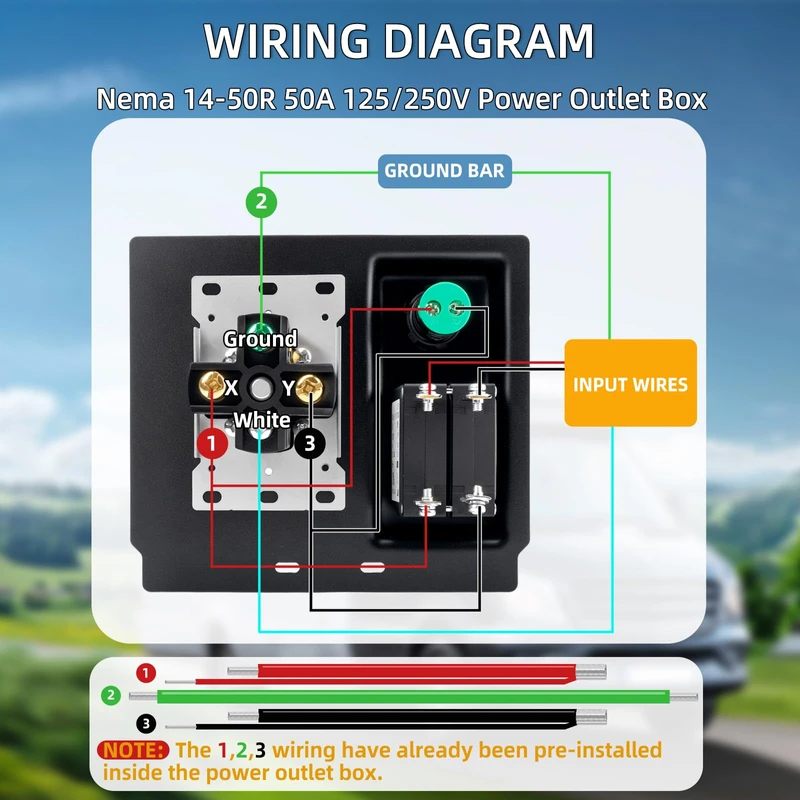 WIRING DIAGRAM

Nema 14-50R 50A 125/250V Power Outlet Box

GROUND BAR

2

Ground

X

Y

White

1

3

INPUT WIRES

1

2

3

NOTE: The 1,2,3 wiring have already been pre-installed inside the power outlet box.