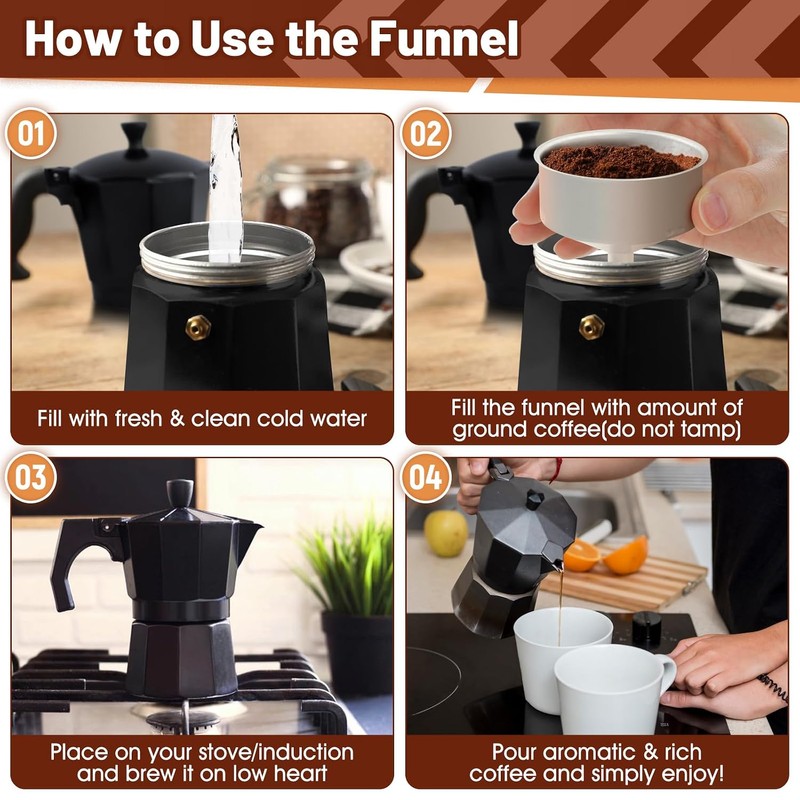 How to Use the Funnel

01

Fill with fresh & clean cold water

02

Fill the funnel with amount of ground coffee(do not tamp)

03

Place on your stove/induction and brew it on low heart

04

Pour aromatic & rich coffee and simply enjoy!