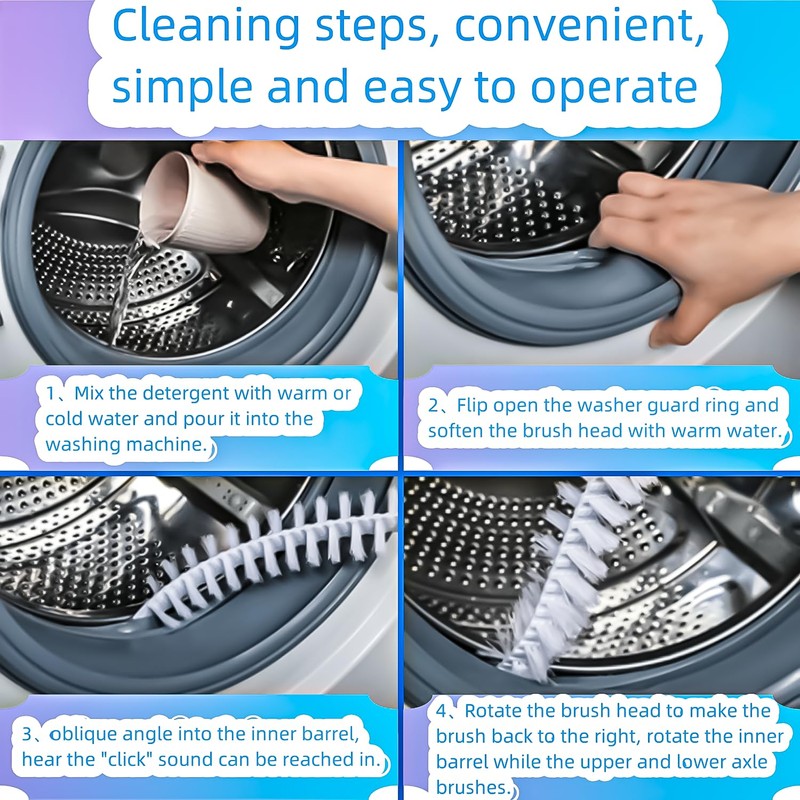 Cleaning steps, convenient, simple and easy to operate

1、Mix the detergent with warm or cold water and pour it into the washing machine.

2、Flip open the washer guard ring and soften the brush head with warm water.

3、oblique angle into the inner barrel, hear the "click" sound can be reached in.

4、Rotate the brush head to make the brush back to the right, rotate the inner barrel while the upper and lower axle brushes.